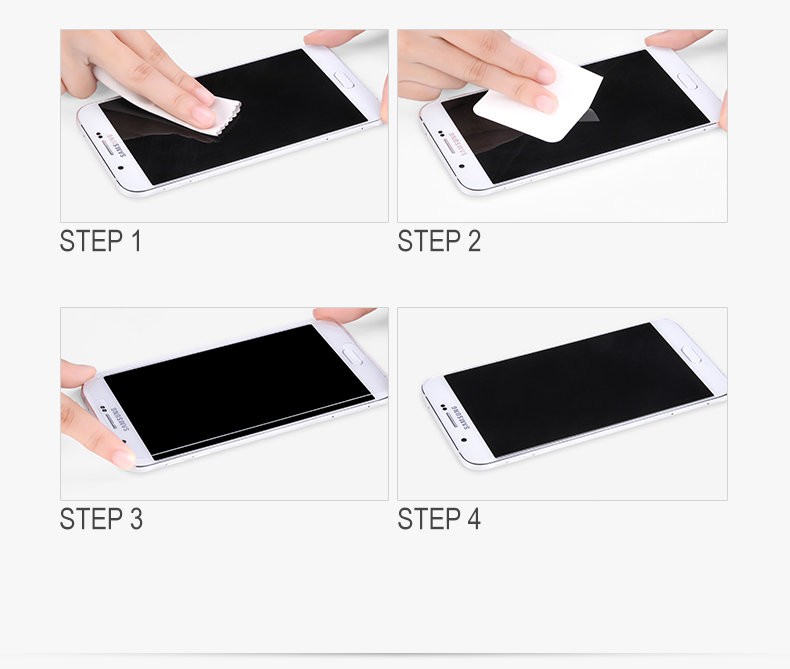 SAMSUNG

STEP 1

SAMSUNG

STEP 2

SAMSUNG

STEP 3

SAMSUNG

STEP 4