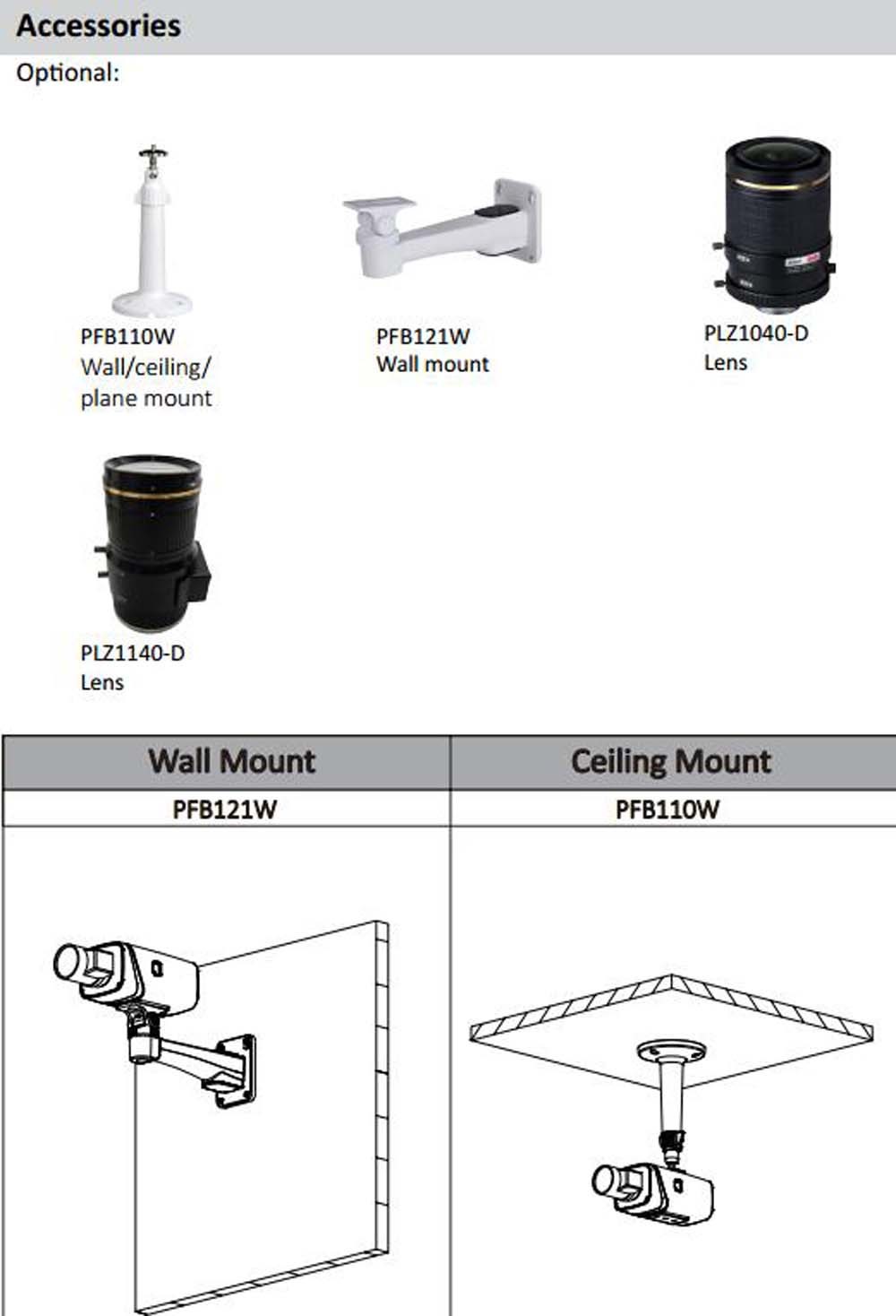 Accessories

Optional:

PFB110W
Wall/ceiling/
plane mount

PFB121W
Wall mount

PLZ1040-D
Lens

PLZ1140-D
Lens

| Wall Mount | Ceiling Mount |
|---|---|
| PFB121W | PFB110W |