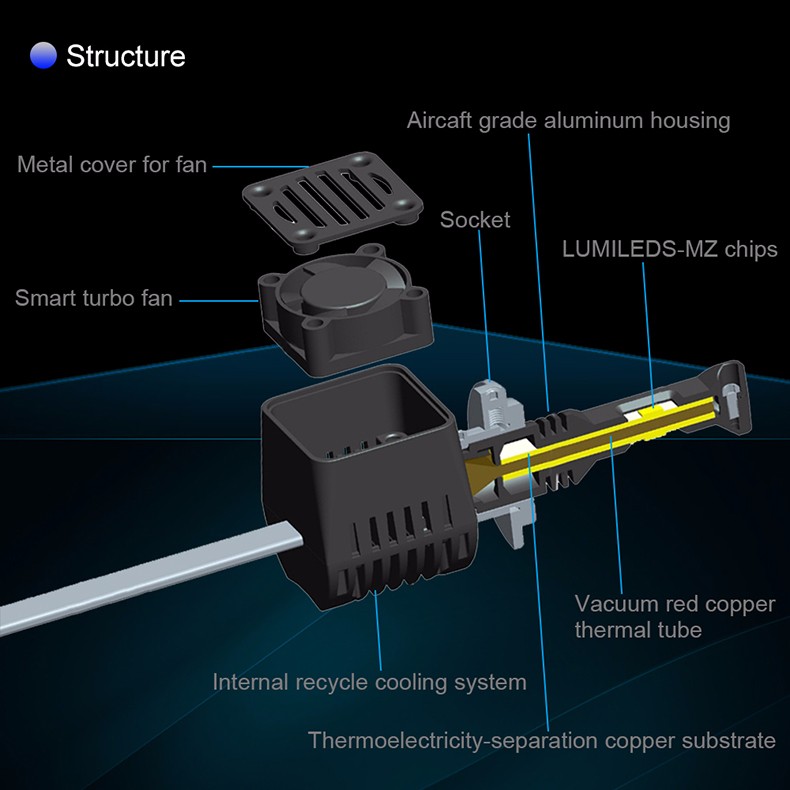 Structure

Aircaft grade aluminum housing

Metal cover for fan

Socket

LUMILEDS-MZ chips

Smart turbo fan

Vacuum red copper thermal tube

Internal recycle cooling system

Thermoelectricity-separation copper substrate