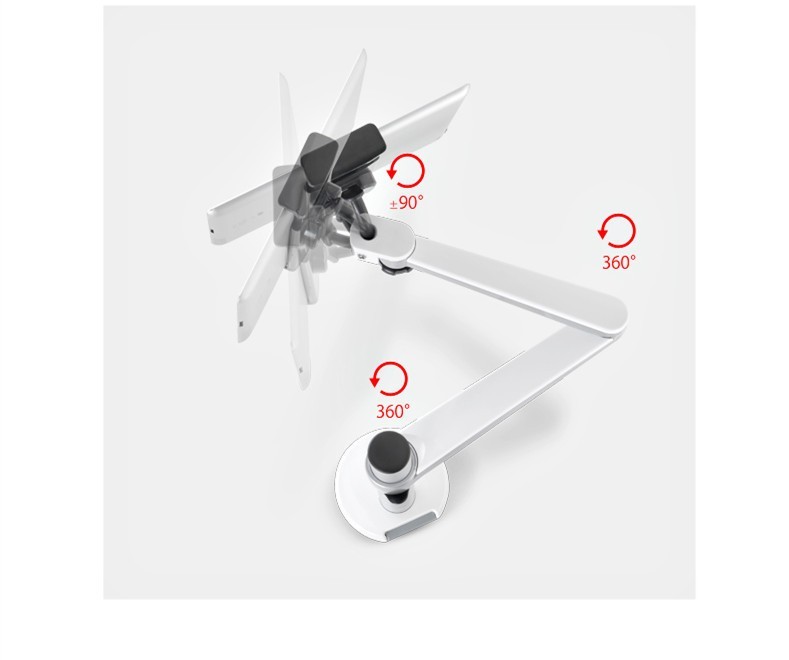 ±90°

360°

360°