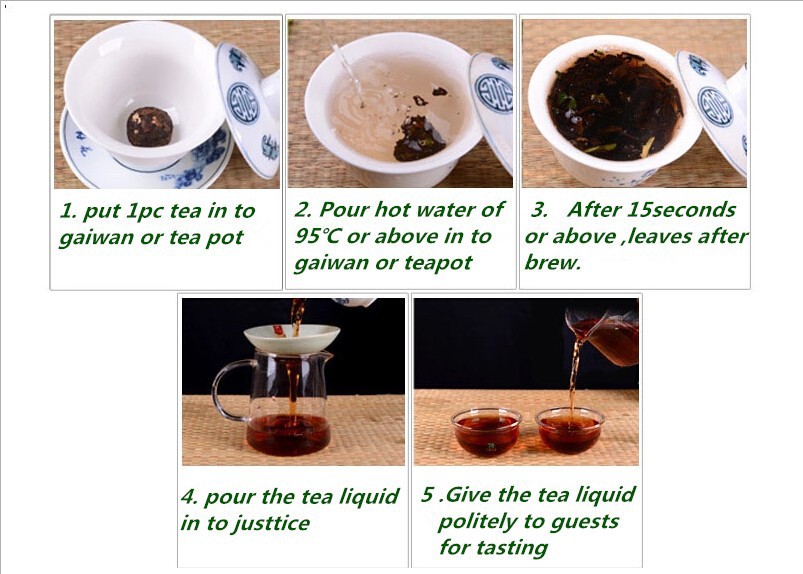 1. put 1pc tea in to gaiwan or tea pot

2. Pour hot water of 95℃ or above in to gaiwan or teapot

3. After 15seconds or above ,leaves after brew.

4. pour the tea liquid in to justtice

5 .Give the tea liquid politely to guests for tasting