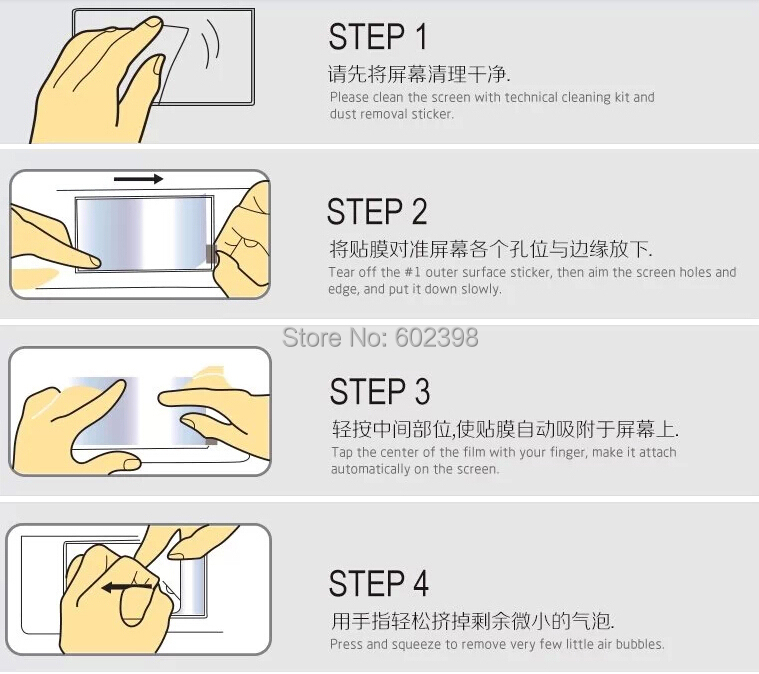 STEP 1

请先将屏幕清理干净.

Please clean the screen with technical cleaning kit and dust removal sticker.

STEP 2

将贴膜对准屏幕各个孔位与边缘放下.

Tear off the #1 outer surface sticker, then aim the screen holes and edge, and put it down slowly.

Store No: 602398

STEP 3

轻按中间部位,使贴膜自动吸附于屏幕上.

Tap the center of the film with your finger, make it attach automatically on the screen.

STEP 4

用手指轻松挤掉剩余微小的气泡.

Press and squeeze to remove very few little air bubbles.