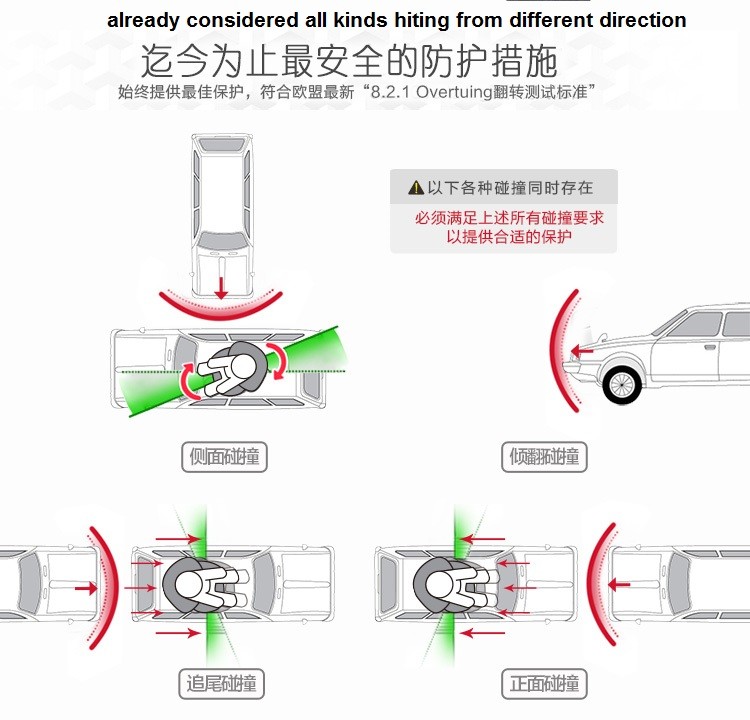 already considered all kinds hiting from different direction

迄今为止最安全的防护措施

始终提供最佳保护，符合欧盟最新“8.2.1 Overtuing翻转测试标准”

以下各种碰撞同时存在

必须满足上述所有碰撞要求
以提供合适的保护

侧面碰撞

倾翻碰撞

追尾碰撞

正面碰撞