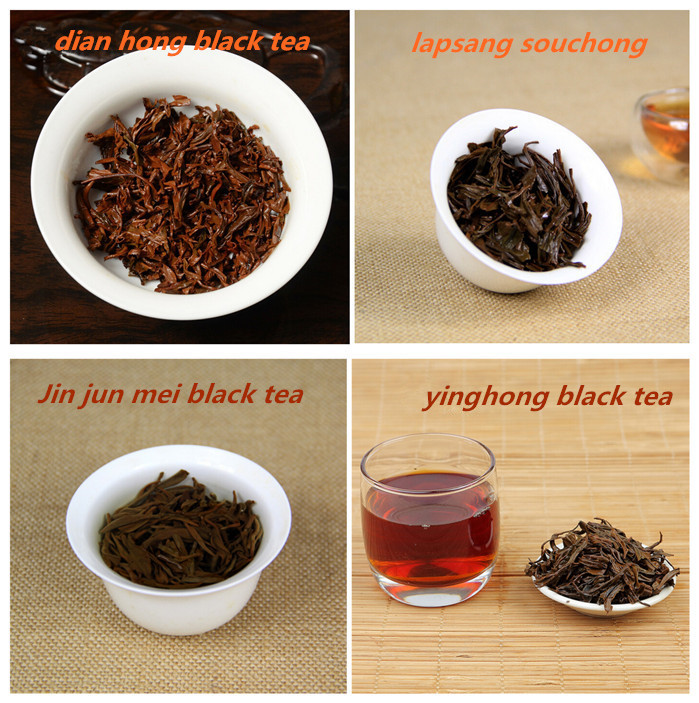 dian hong black tea

lapsang souchong

Jin jun mei black tea

yinghong black tea