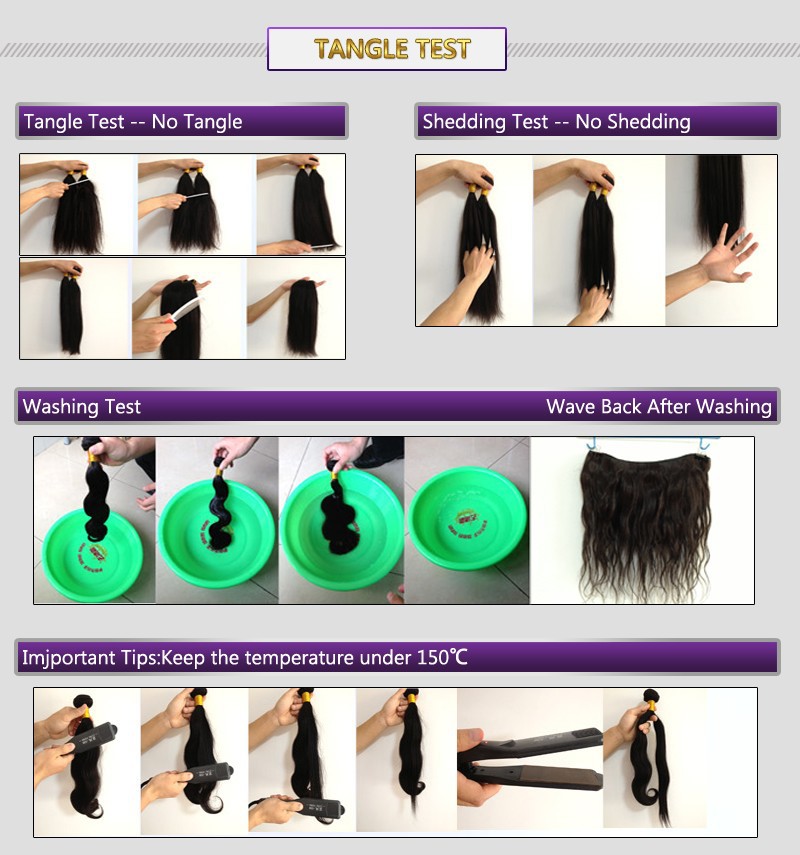 TANGLE TEST

Tangle Test -- No Tangle

Shedding Test -- No Shedding

Washing Test

Wave Back After Washing

Imjportant Tips:Keep the temperature under 150℃