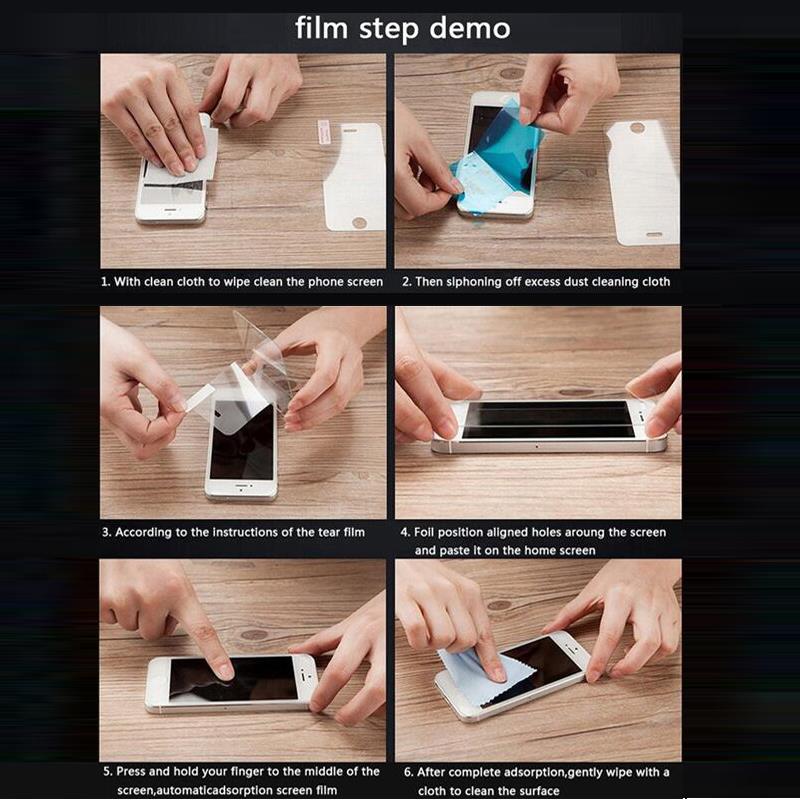 film step demo

1. With clean cloth to wipe clean the phone screen

2. Then siphoning off excess dust cleaning cloth

3. According to the instructions of the tear film

4. Foil position aligned holes aroung the screen and paste it on the home screen

5. Press and hold your finger to the middle of the screen,automaticadsorption screen film

6. After complete adsorption,gently wipe with a cloth to clean the surface