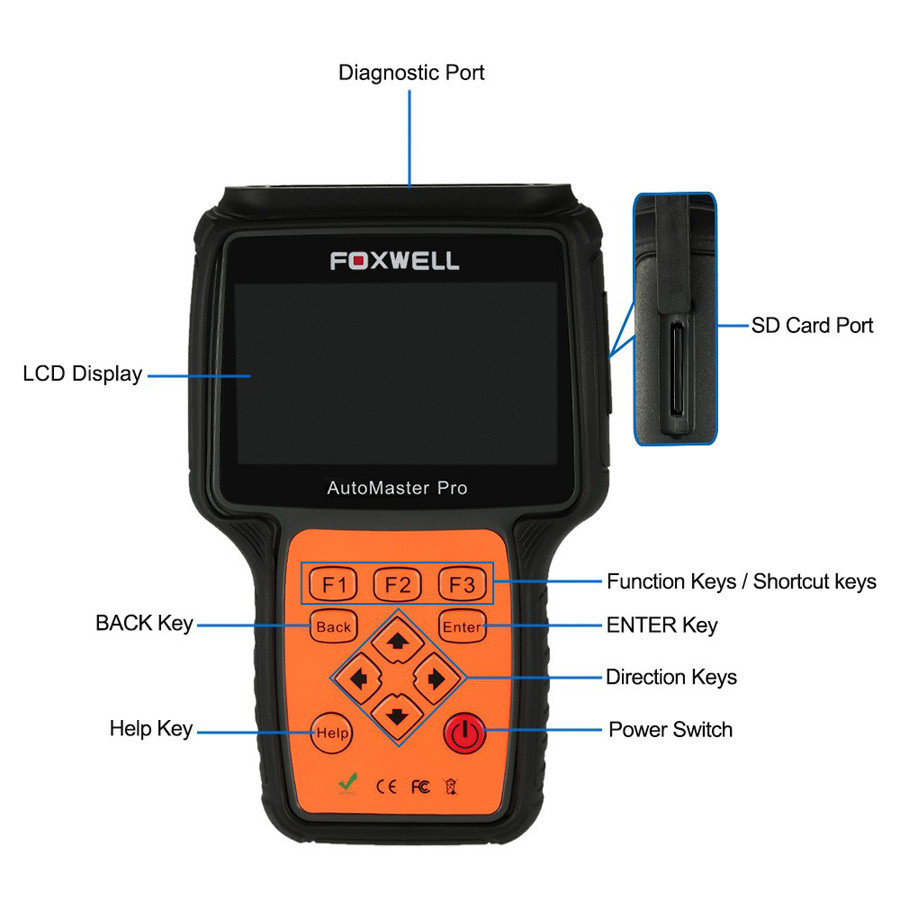 Diagnostic Port

FOXWELL

SD Card Port

LCD Display

AutoMaster Pro

F1 F2 F3

Function Keys / Shortcut keys

BACK Key

Back

Enter

ENTER Key

Direction Keys

Help Key

Help

Power Switch

CE FC