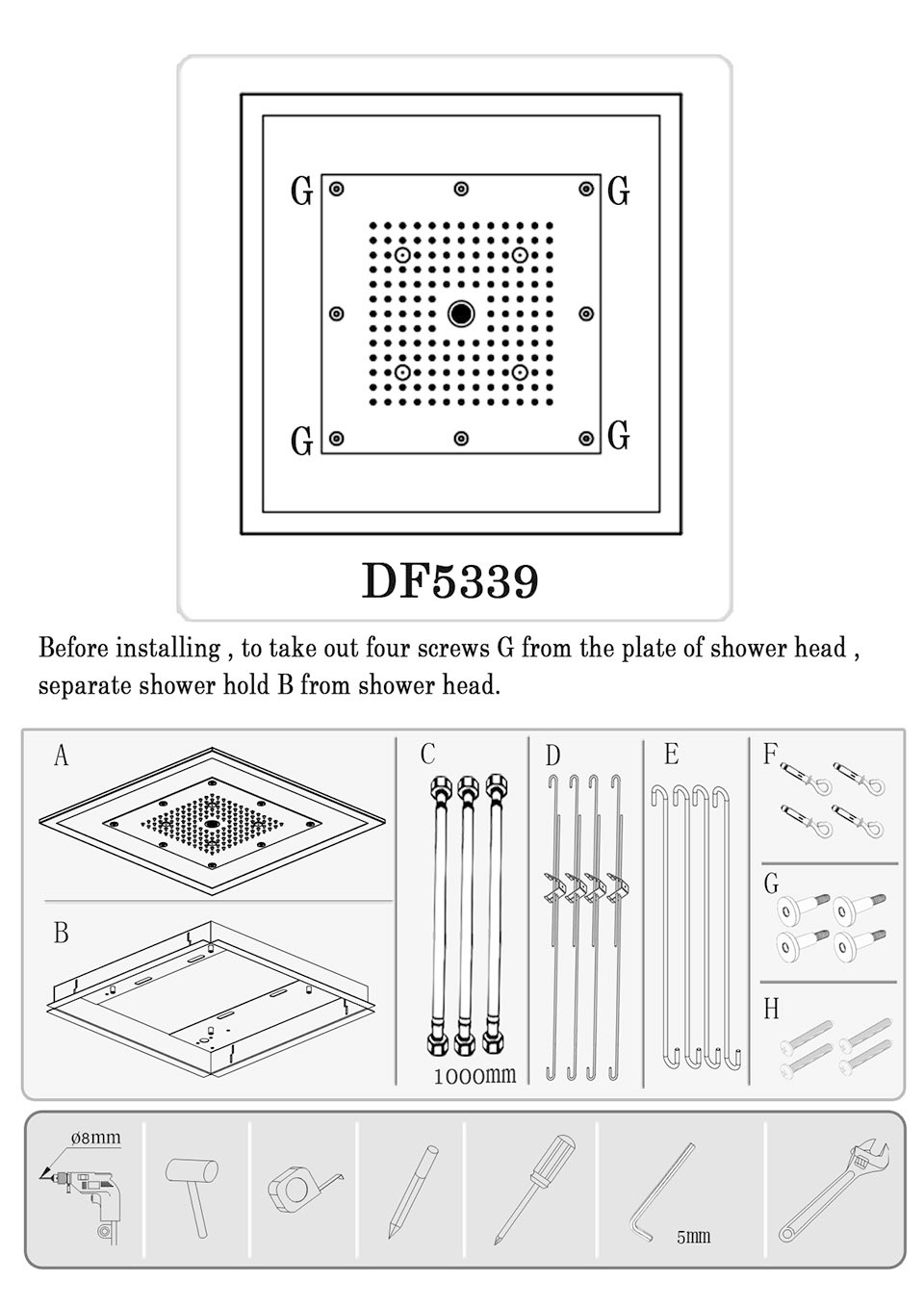 G G G G

DF5339

Before installing , to take out four screws G from the plate of shower head , separate shower hold B from shower head.

A

B

C

1000mm

D

E

F

G

H

ø8mm

5mm