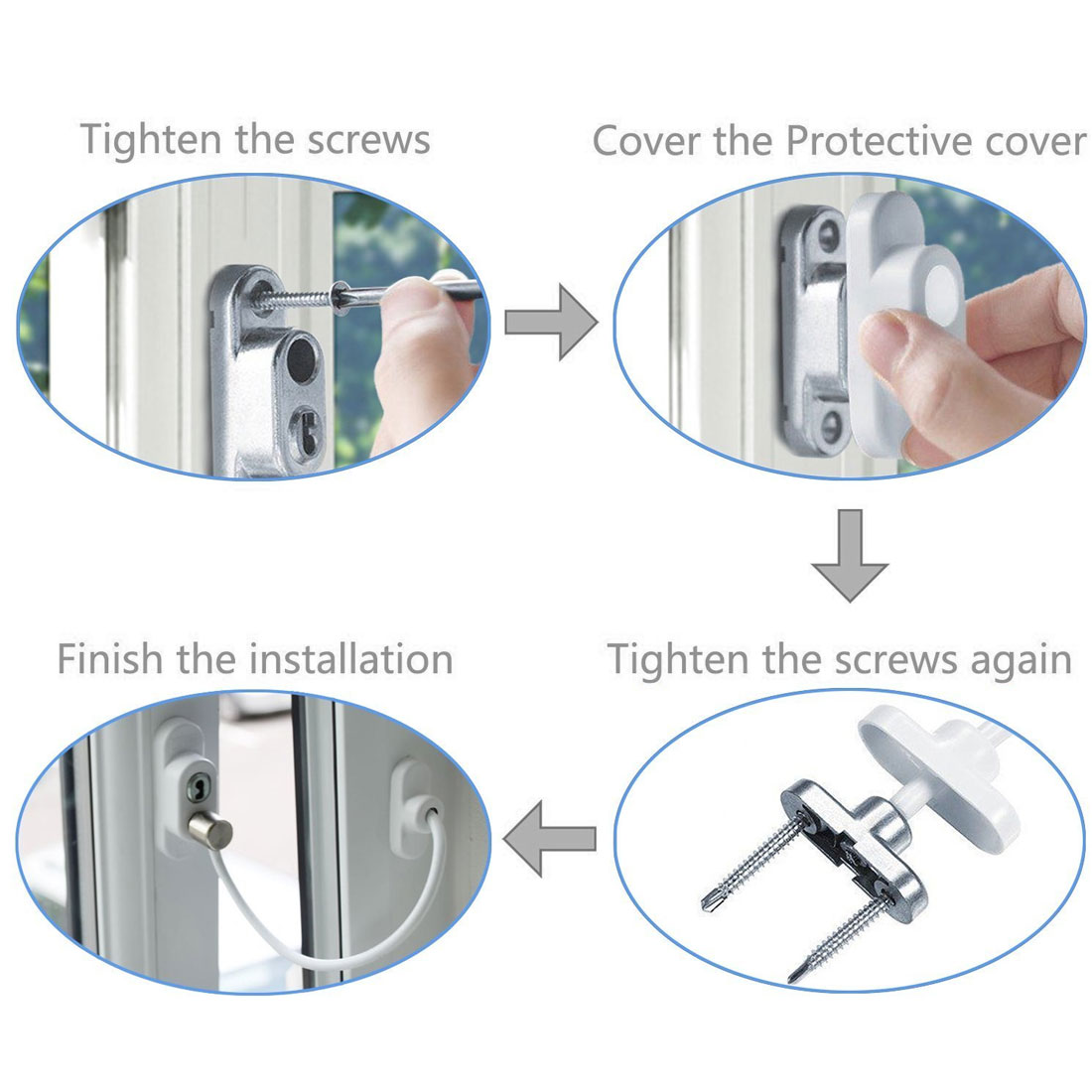 Tighten the screws

Cover the Protective cover

Tighten the screws again

Finish the installation