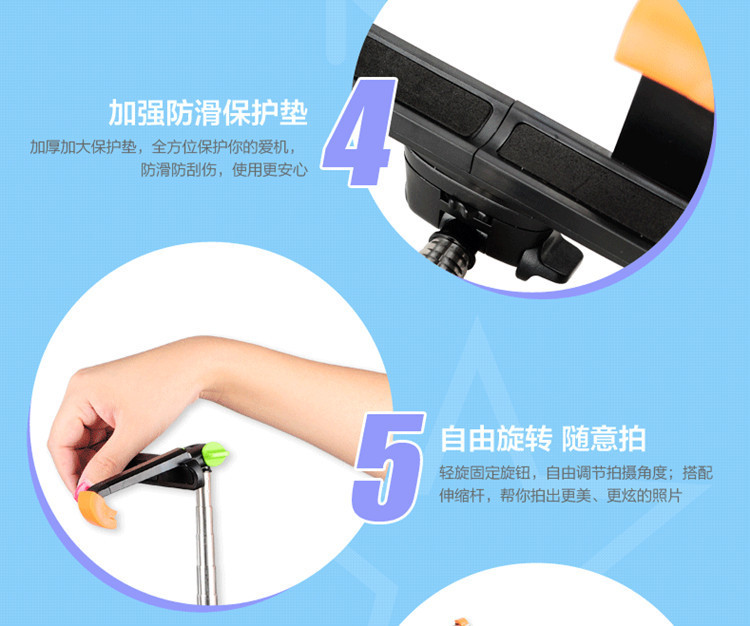 加强防滑保护垫

加厚加大保护垫，全方位保护你的爱机，防滑防刮伤，使用更安心

4

5

自由旋转 随意拍

轻旋固定旋钮，自由调节拍摄角度；搭配伸缩杆，帮你拍出更美、更炫的照片