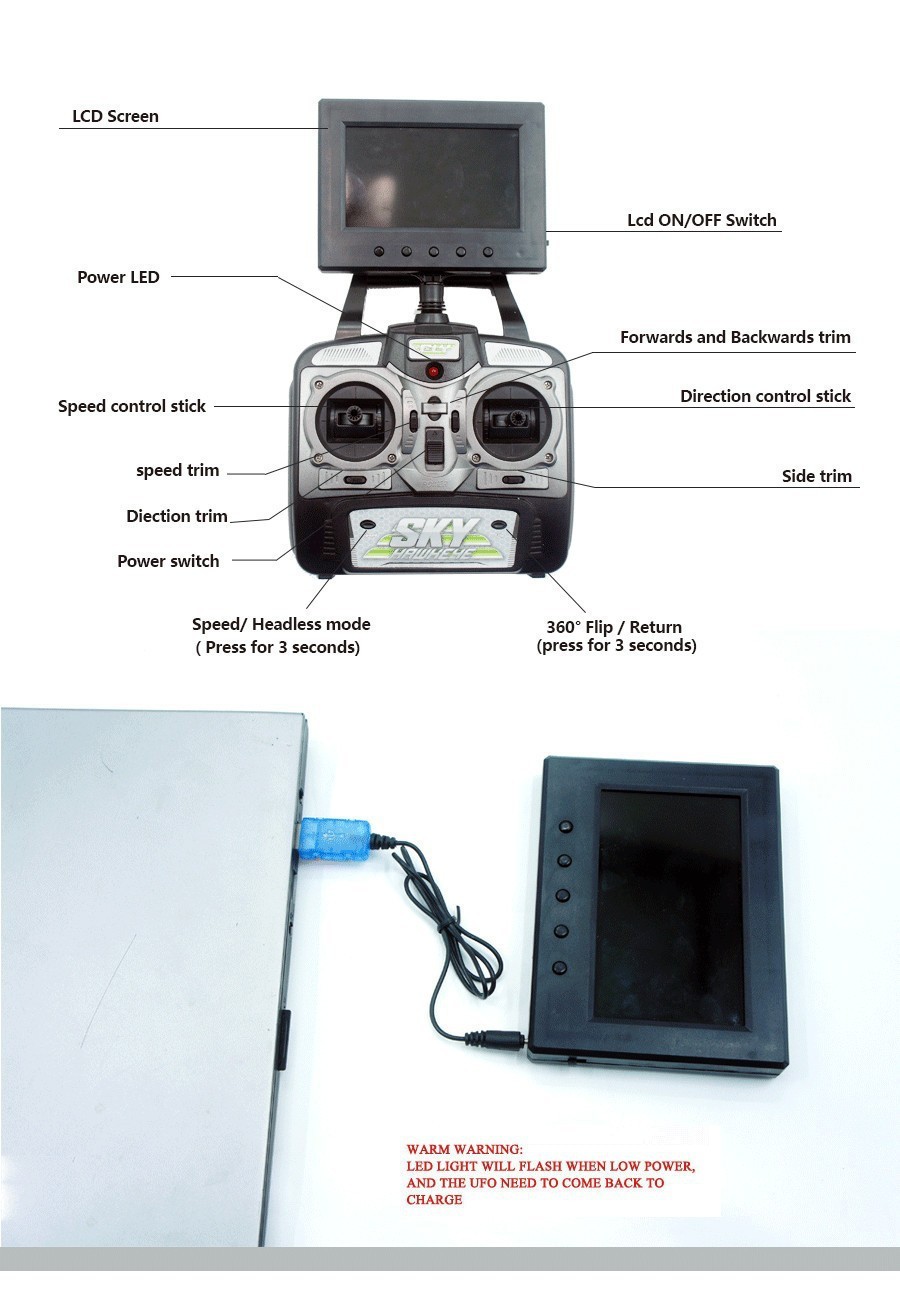 LCD Screen

Lcd ON/OFF Switch

Power LED

Forwards and Backwards trim

Speed control stick

Direction control stick

speed trim

Side trim

Diection trim

Power switch

SKY HAWKEYE

Speed/ Headless mode
( Press for 3 seconds)

360° Flip / Return
(press for 3 seconds)

WARM WARNING:
LED LIGHT WILL FLASH WHEN LOW POWER, AND THE UFO NEED TO COME BACK TO CHARGE