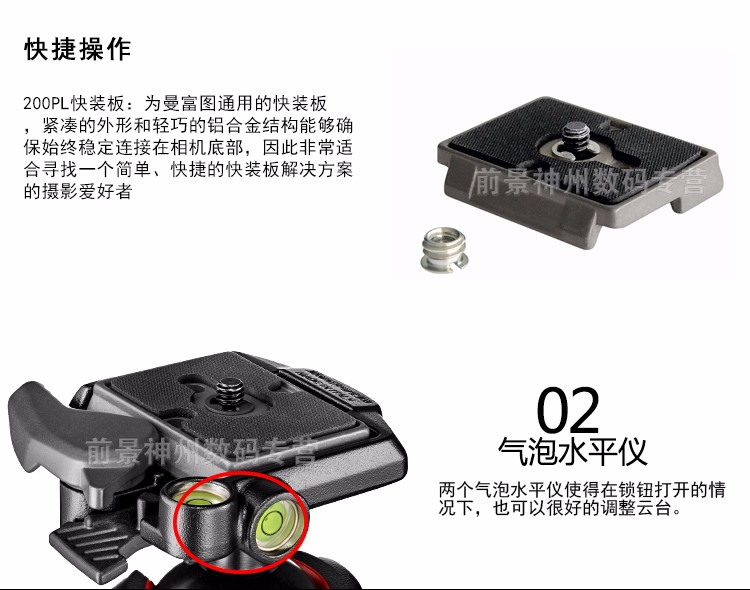 快捷操作

200PL快装板：为曼富图通用的快装板，紧凑的外形和轻巧的铝合金结构能够确保始终稳定连接在相机底部，因此非常适合寻找一个简单、快捷的快装板解决方案的摄影爱好者

前景神州数码专营

前景神州数码专营

02
气泡水平仪

两个气泡水平仪使得在锁钮打开的情况下，也可以很好的调整云台。