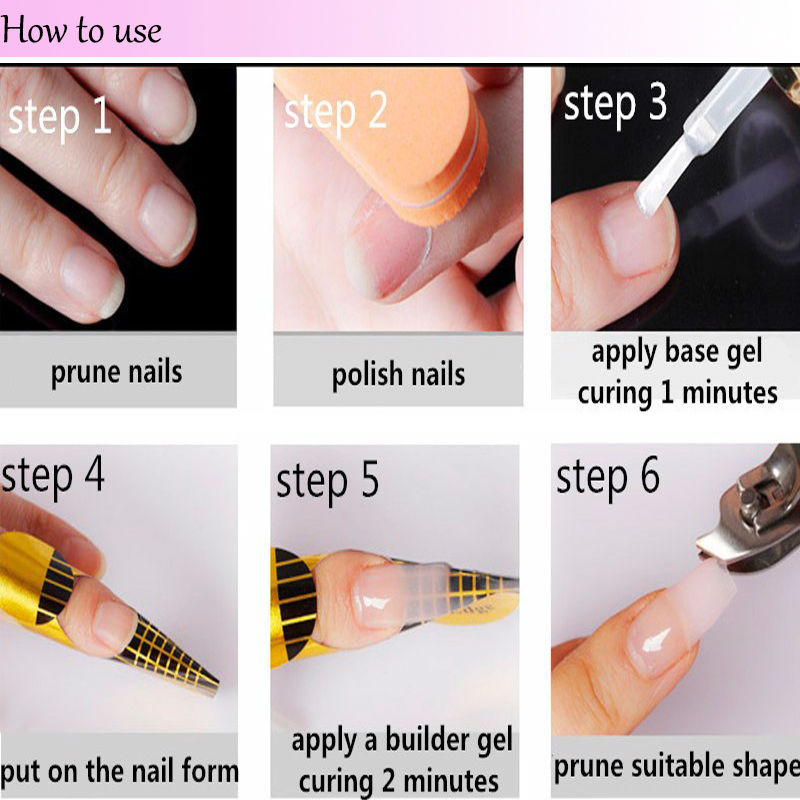 How to use

step 1

prune nails

step 2

polish nails

step 3

apply base gel curing 1 minutes

step 4

put on the nail form

step 5

apply a builder gel curing 2 minutes

step 6

prune suitable shape