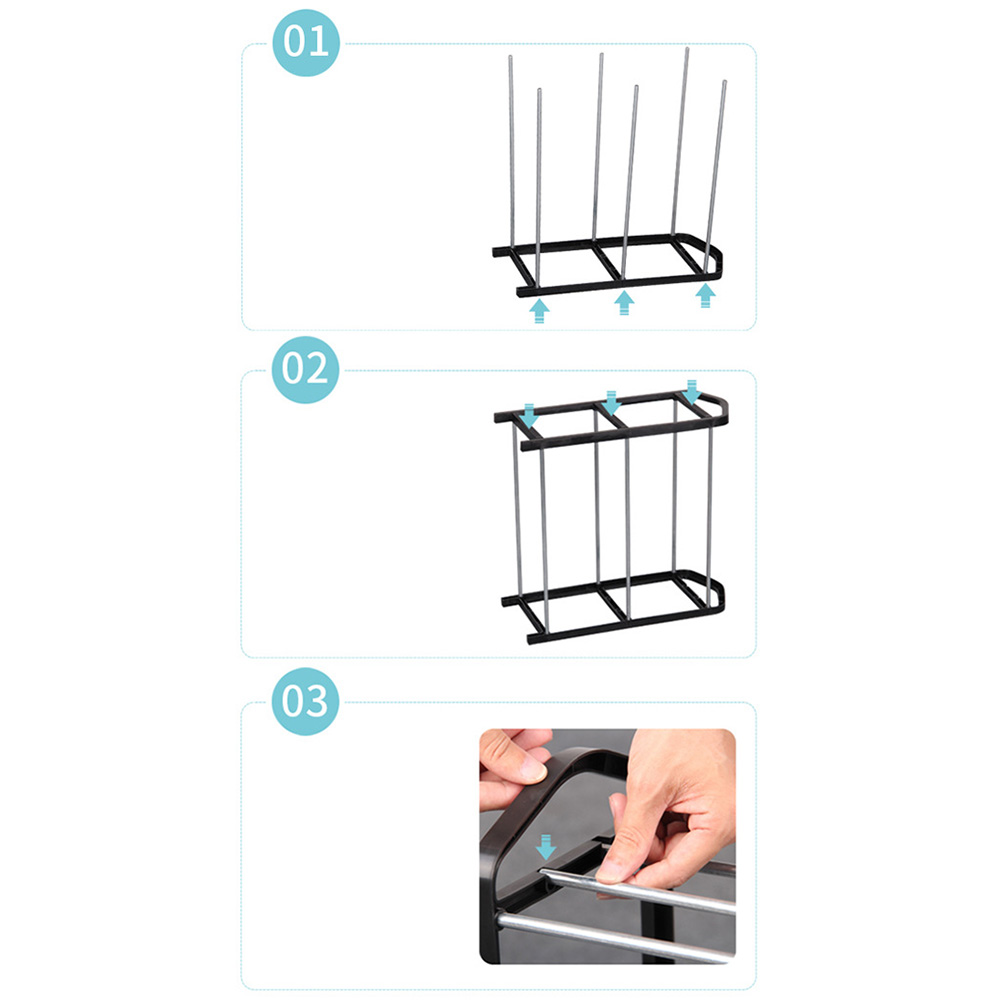 01

02

03