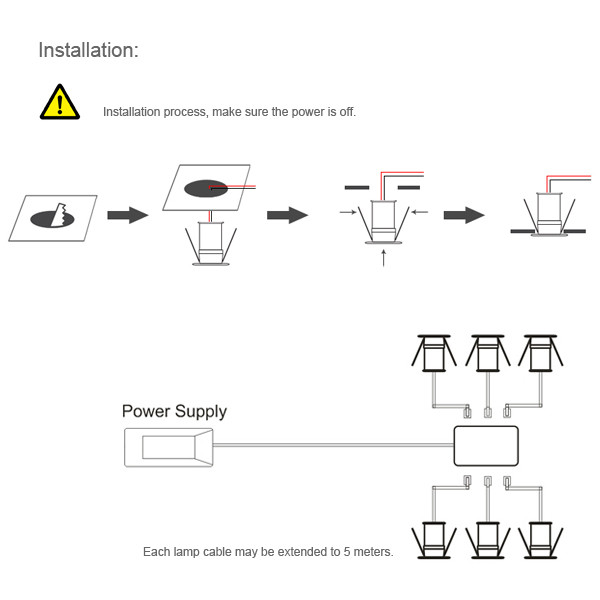 Installation:

Installation process, make sure the power is off.

Power Supply

Each lamp cable may be extended to 5 meters.