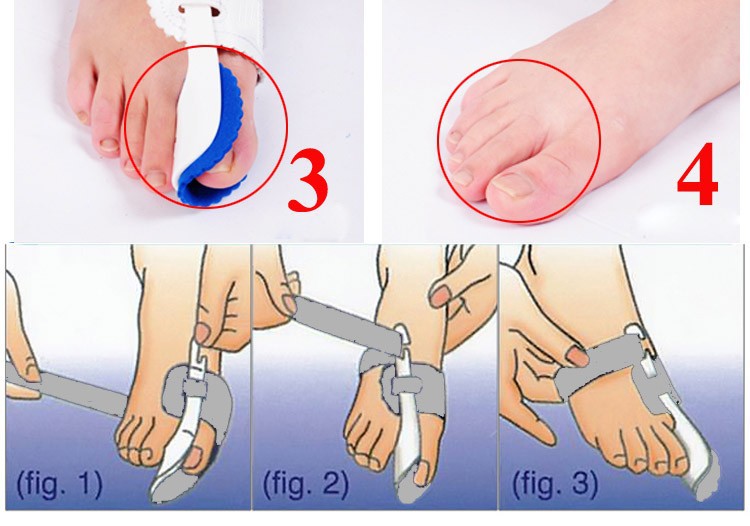 3

4

(fig. 1)

(fig. 2)

(fig. 3)