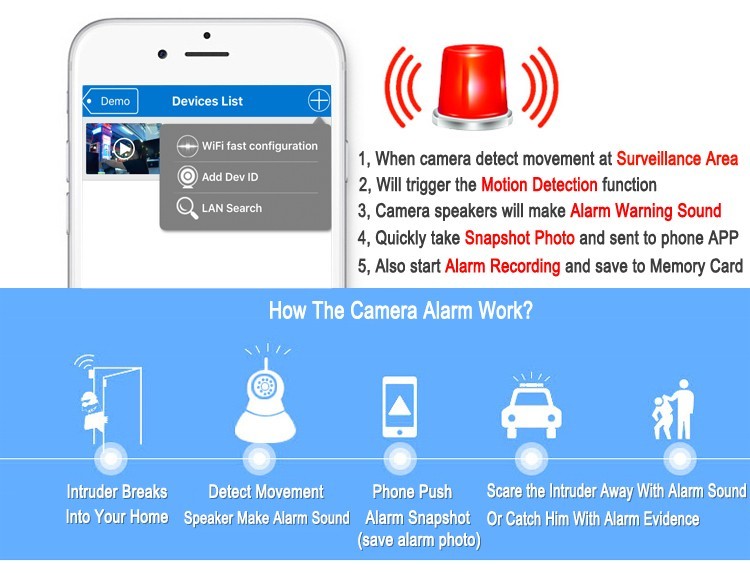 Demo
Devices List
WiFi fast configuration
Add Dev ID
LAN Search

1, When camera detect movement at Surveillance Area
2, Will trigger the Motion Detection function
3, Camera speakers will make Alarm Warning Sound
4, Quickly take Snapshot Photo and sent to phone APP
5, Also start Alarm Recording and save to Memory Card

How The Camera Alarm Work?

Intruder Breaks Into Your Home

Detect Movement
Speaker Make Alarm Sound

Phone Push
Alarm Snapshot
(save alarm photo)

Scare the Intruder Away With Alarm Sound
Or Catch Him With Alarm Evidence