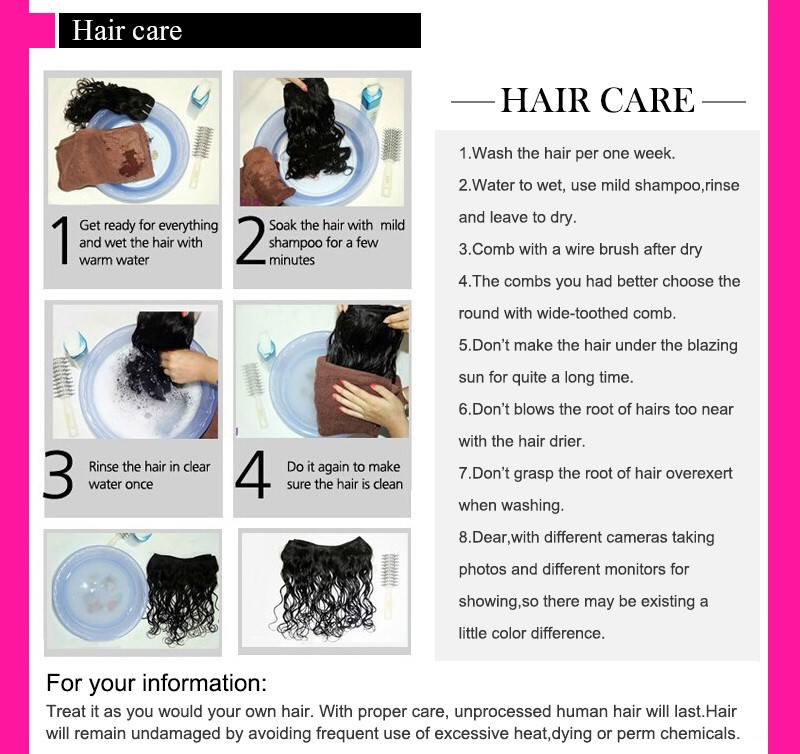 Hair care

1 Get ready for everything and wet the hair with warm water

2 Soak the hair with mild shampoo for a few minutes

3 Rinse the hair in clear water once

4 Do it again to make sure the hair is clean

— HAIR CARE —

1.Wash the hair per one week.

2.Water to wet, use mild shampoo,rinse and leave to dry.

3.Comb with a wire brush after dry

4.The combs you had better choose the round with wide-toothed comb.

5.Don't make the hair under the blazing sun for quite a long time.

6.Don't blows the root of hairs too near with the hair drier.

7.Don't grasp the root of hair overexert when washing.

8.Dear,with different cameras taking photos and different monitors for showing,so there may be existing a little color difference.

For your information:

Treat it as you would your own hair. With proper care, unprocessed human hair will last.Hair will remain undamaged by avoiding frequent use of excessive heat,dying or perm chemicals.