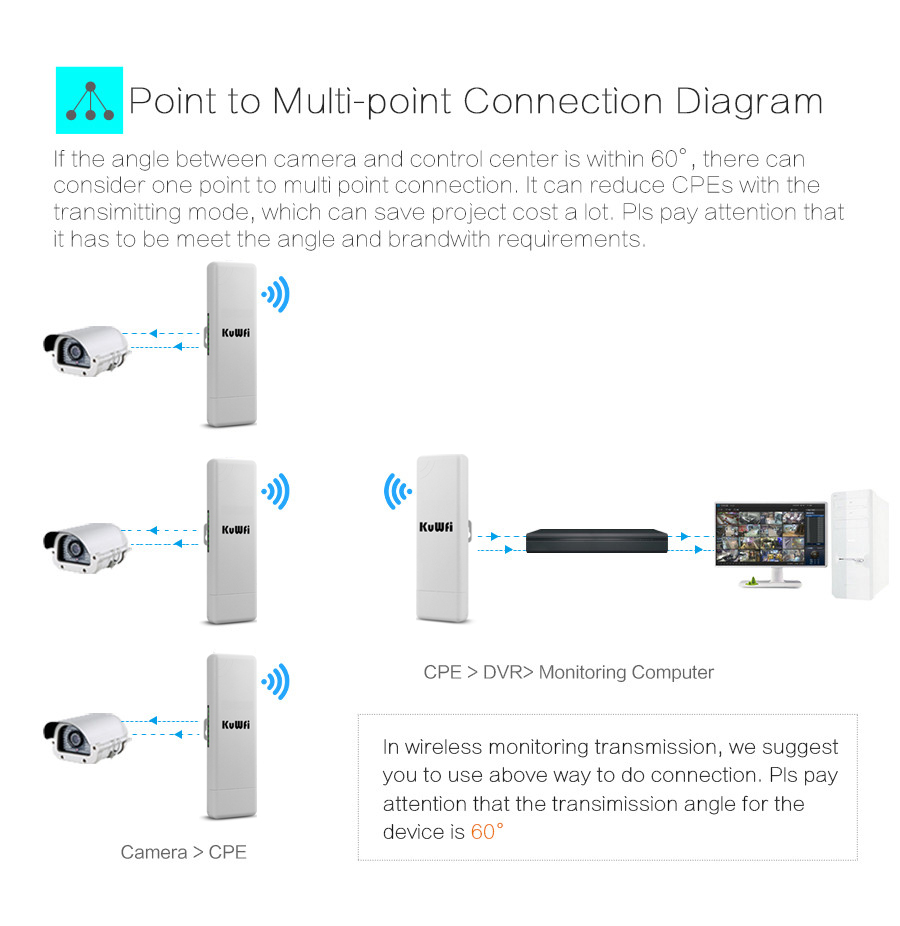 Point to Multi-point Connection Diagram

If the angle between camera and control center is within 60°, there can consider one point to multi point connection. It can reduce CPEs with the transimitting mode, which can save project cost a lot. Pls pay attention that it has to be meet the angle and brandwith requirements.

KuWfi

KuWfi

KuWfi

KuWfi

CPE > DVR> Monitoring Computer

In wireless monitoring transmission, we suggest you to use above way to do connection. Pls pay attention that the transimission angle for the device is 60°

Camera > CPE