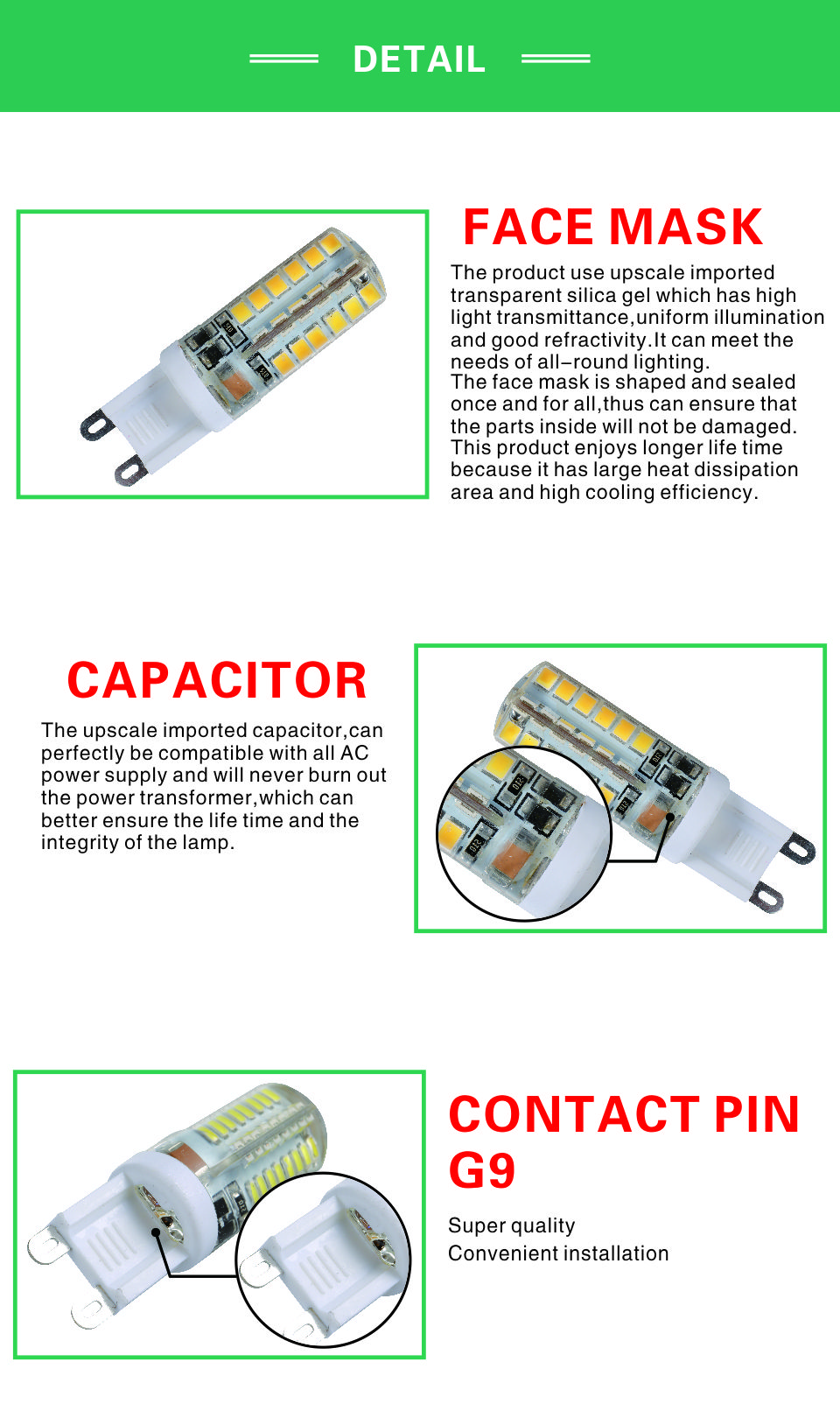 DETAIL

FACE MASK

The product use upscale imported transparent silica gel which has high light transmittance,uniform illumination and good refractivity.It can meet the needs of all–round lighting.
The face mask is shaped and sealed once and for all,thus can ensure that the parts inside will not be damaged.
This product enjoys longer life time because it has large heat dissipation area and high cooling efficiency.

CAPACITOR

The upscale imported capacitor,can perfectly be compatible with all AC power supply and will never burn out the power transformer,which can better ensure the life time and the integrity of the lamp.

CONTACT PIN G9

Super quality
Convenient installation