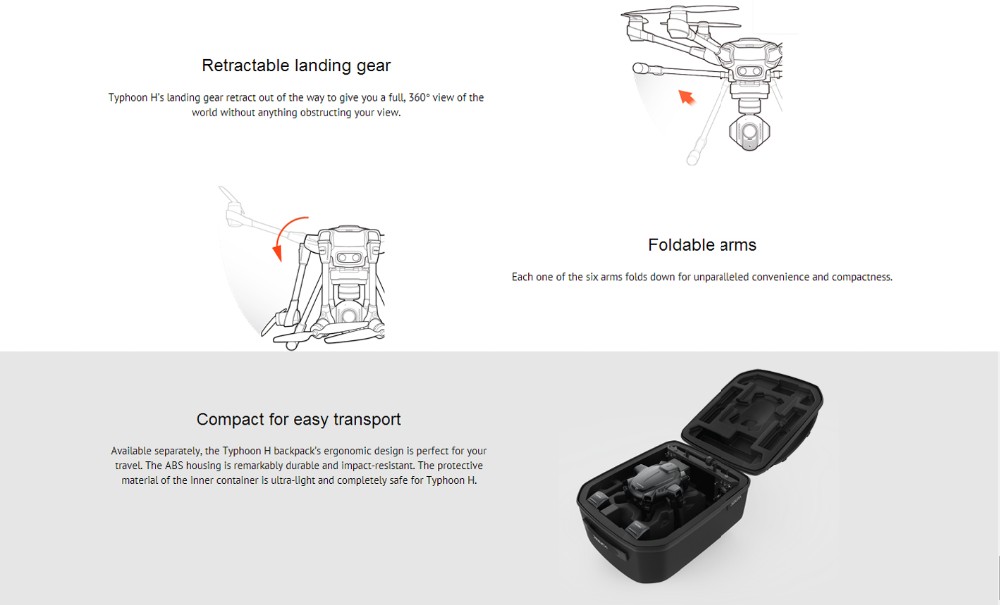 Retractable landing gear

Typhoon H's landing gear retract out of the way to give you a full, 360° view of the world without anything obstructing your view.

Foldable arms

Each one of the six arms folds down for unparalleled convenience and compactness.

Compact for easy transport

Available separately, the Typhoon H backpack's ergonomic design is perfect for your travel. The ABS housing is remarkably durable and impact-resistant. The protective material of the inner container is ultra-light and completely safe for Typhoon H.