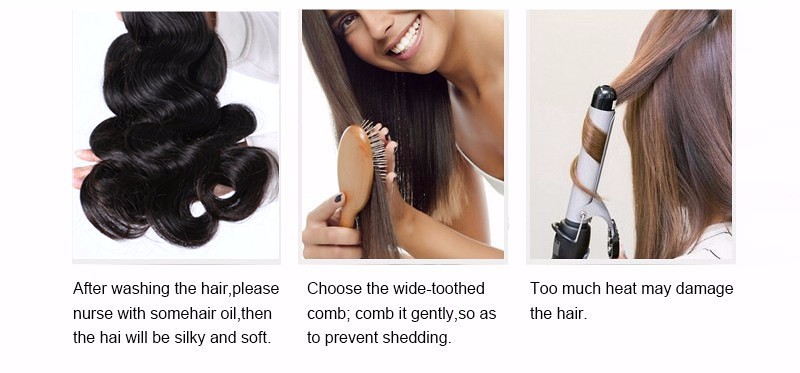 After washing the hair,please nurse with somehair oil,then the hai will be silky and soft.

Choose the wide-toothed comb; comb it gently,so as to prevent shedding.

Too much heat may damage the hair.