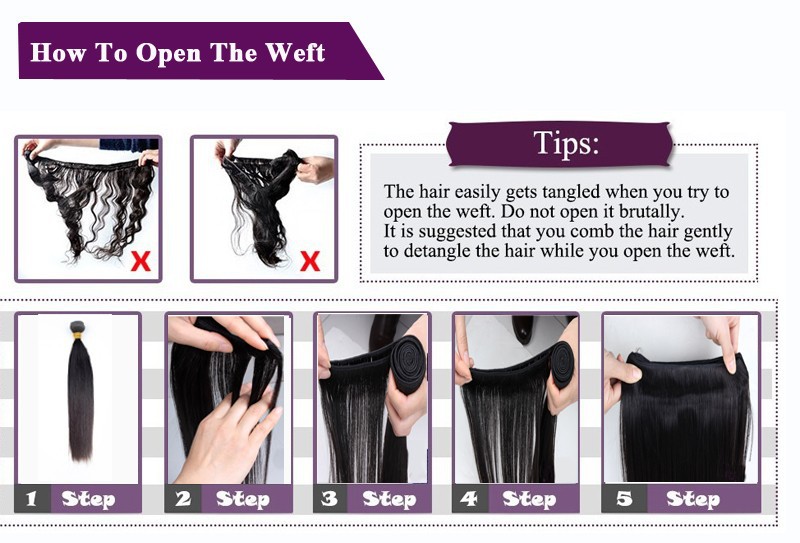 How To Open The Weft

X

X

Tips:

The hair easily gets tangled when you try to open the weft. Do not open it brutally.
It is suggested that you comb the hair gently to detangle the hair while you open the weft.

1 Step

2 Step

3 Step

4 Step

5 Step