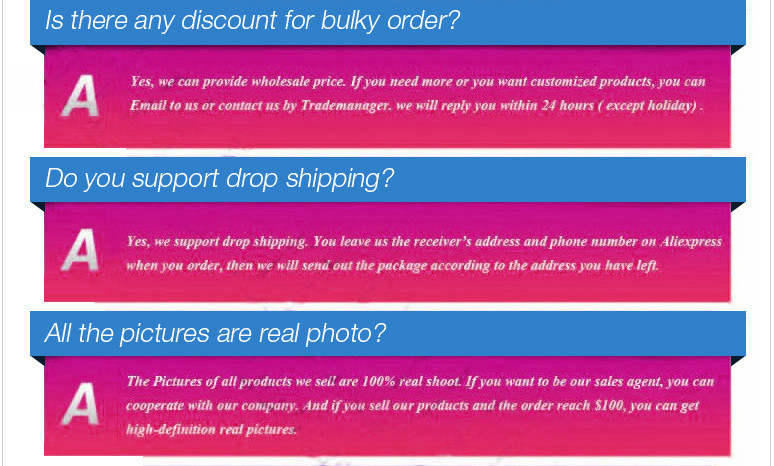 Is there any discount for bulky order?

A

Yes, we can provide wholesale price. If you need more or you want customized products, you can Email to us or contact us by Trademanager. we will reply you within 24 hours ( except holiday) .

Do you support drop shipping?

A

Yes, we support drop shipping. You leave us the receiver's address and phone number on Aliexpress when you order, then we will send out the package according to the address you have left.

All the pictures are real photo?

A

The Pictures of all products we sell are 100% real shoot. If you want to be our sales agent, you can cooperate with our company. And if you sell our products and the order reach $100, you can get high-definition real pictures.