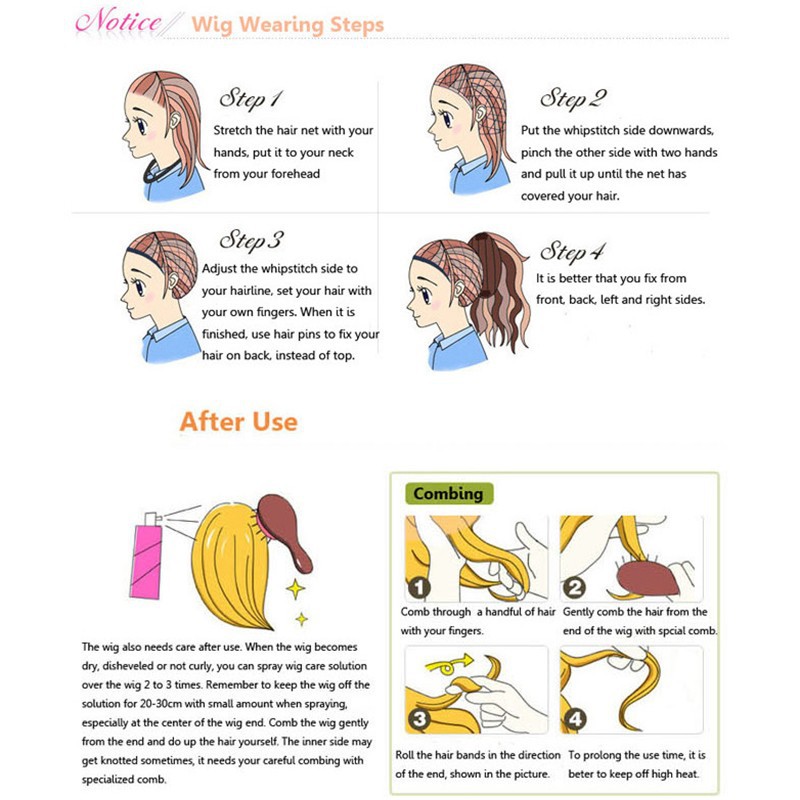 Notice Wig Wearing Steps

Step 1
Stretch the hair net with your hands, put it to your neck from your forehead

Step 2
Put the whipstitch side downwards, pinch the other side with two hands and pull it up until the net has covered your hair.

Step 3
Adjust the whipstitch side to your hairline, set your hair with your own fingers. When it is finished, use hair pins to fix your hair on back, instead of top.

Step 4
It is better that you fix from front, back, left and right sides.

After Use

The wig also needs care after use. When the wig becomes dry, disheveled or not curly, you can spray wig care solution over the wig 2 to 3 times. Remember to keep the wig off the solution for 20-30cm with small amount when spraying, especially at the center of the wig end. Comb the wig gently from the end and do up the hair yourself. The inner side may get knotted sometimes, it needs your careful combing with specialized comb.

Combing

1
Comb through a handful of hair with your fingers.

2
Gently comb the hair from the end of the wig with spcial comb.

3
Roll the hair bands in the direction of the end, shown in the picture.

4
To prolong the use time, it is beter to keep off high heat.