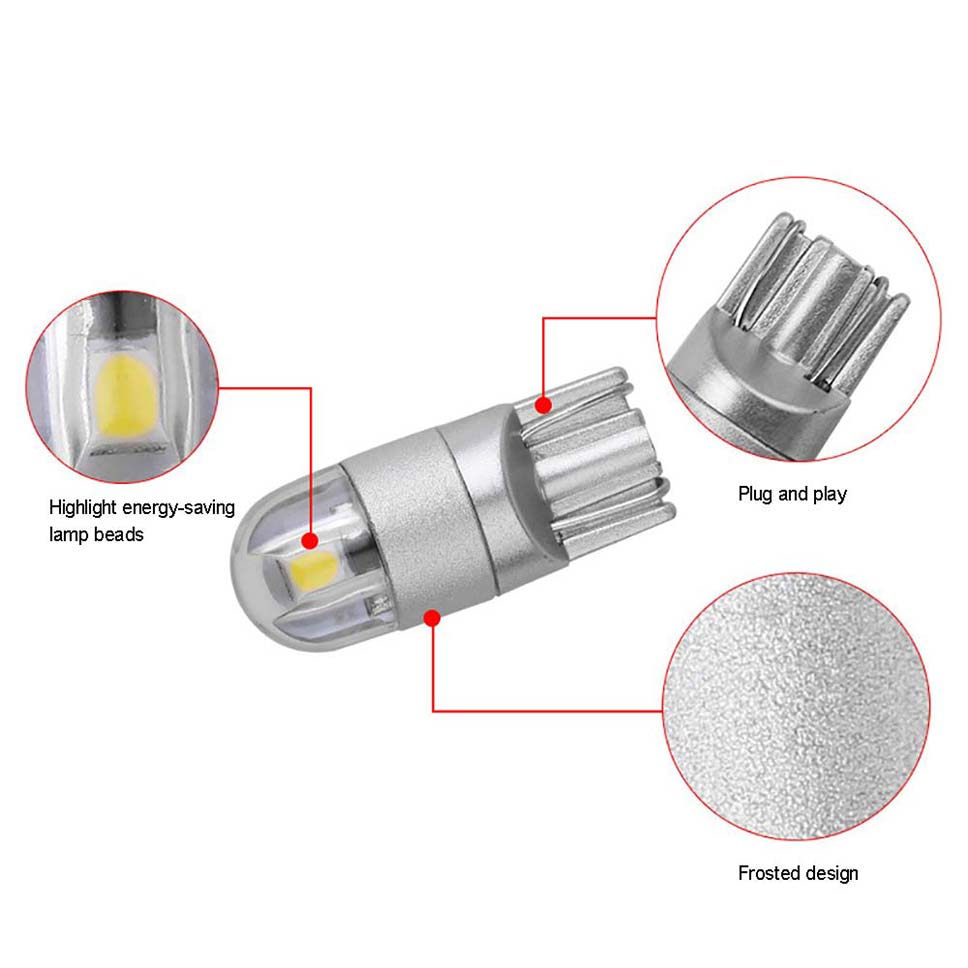 Highlight energy-saving lamp beads

Plug and play

Frosted design