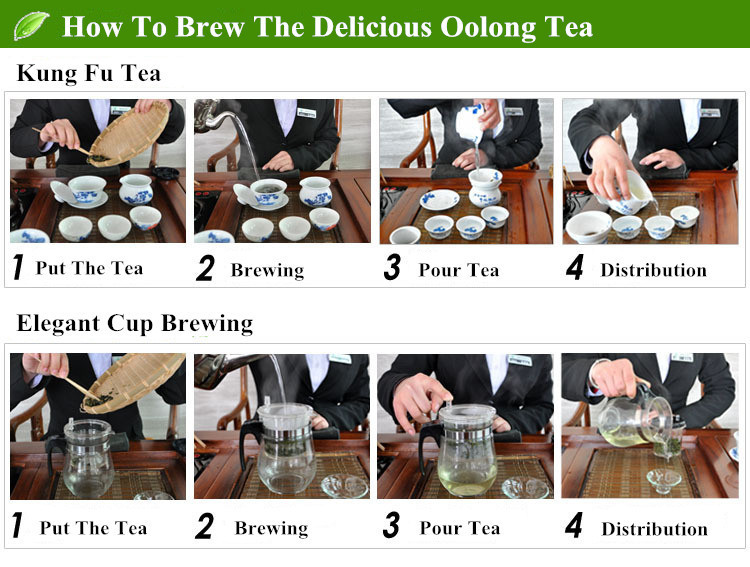 How To Brew The Delicious Oolong Tea

Kung Fu Tea

1 Put The Tea

2 Brewing

3 Pour Tea

4 Distribution

Elegant Cup Brewing

1 Put The Tea

2 Brewing

3 Pour Tea

4 Distribution