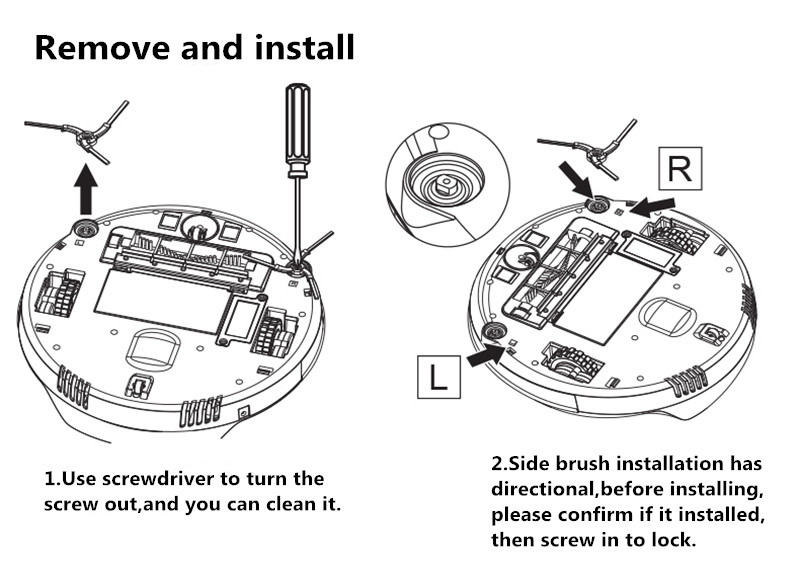 Remove and install

R

L

1.Use screwdriver to turn the screw out,and you can clean it.

2.Side brush installation has directional,before installing, please confirm if it installed, then screw in to lock.