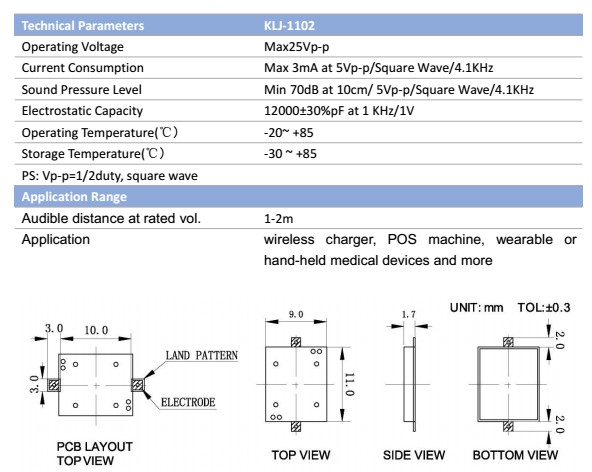 | Technical Parameters | KLJ-1102 |
|---|---|
| Operating Voltage | Max25Vp-p |
| Current Consumption | Max 3mA at 5Vp-p/Square Wave/4.1KHz |
| Sound Pressure Level | Min 70dB at 10cm/ 5Vp-p/Square Wave/4.1KHz |
| Electrostatic Capacity | 12000±30%pF at 1 KHz/1V |
| Operating Temperature(℃) | -20~ +85 |
| Storage Temperature(℃) | -30 ~ +85 |
| PS: Vp-p=1/2duty, square wave | |
| Application Range | |
| Audible distance at rated vol. | 1-2m |
| Application | wireless charger, POS machine, wearable or hand-held medical devices and more |

UNIT: mm TOL:±0.3

3.0
10.0
3.0
LAND PATTERN
ELECTRODE
PCB LAYOUT
TOP VIEW

9.0
11.0
TOP VIEW

1.7
SIDE VIEW

2.0
2.0
BOTTOM VIEW