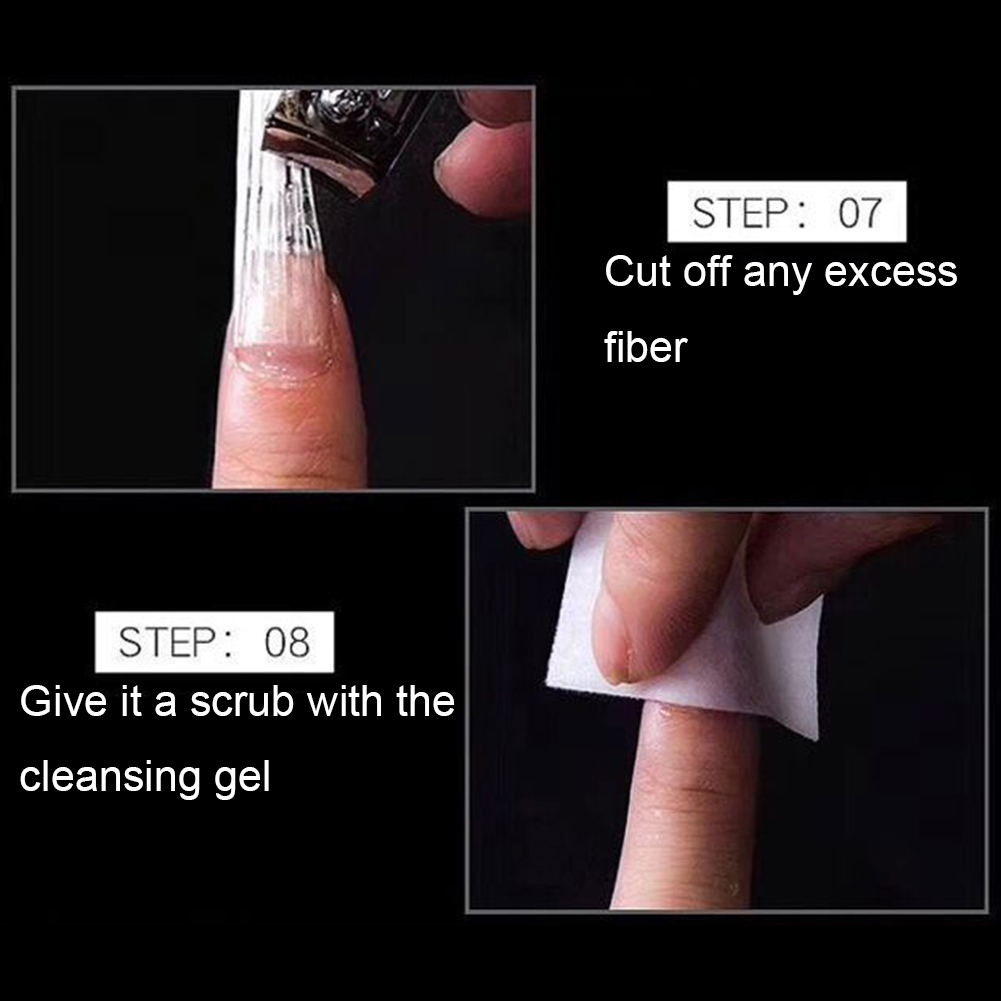 STEP： 07
Cut off any excess fiber

STEP： 08
Give it a scrub with the cleansing gel