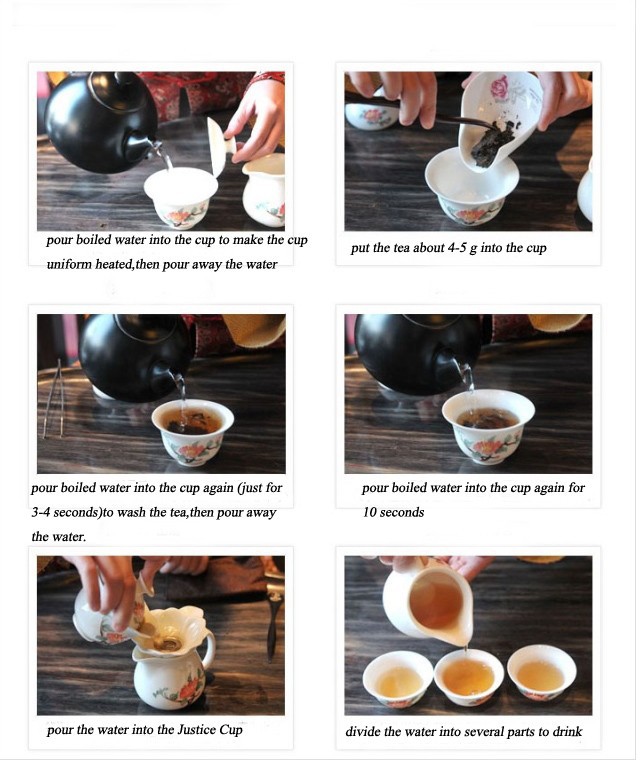 pour boiled water into the cup to make the cup uniform heated,then pour away the water

put the tea about 4-5 g into the cup

pour boiled water into the cup again (just for 3-4 seconds)to wash the tea,then pour away the water.

pour boiled water into the cup again for 10 seconds

pour the water into the Justice Cup

divide the water into several parts to drink