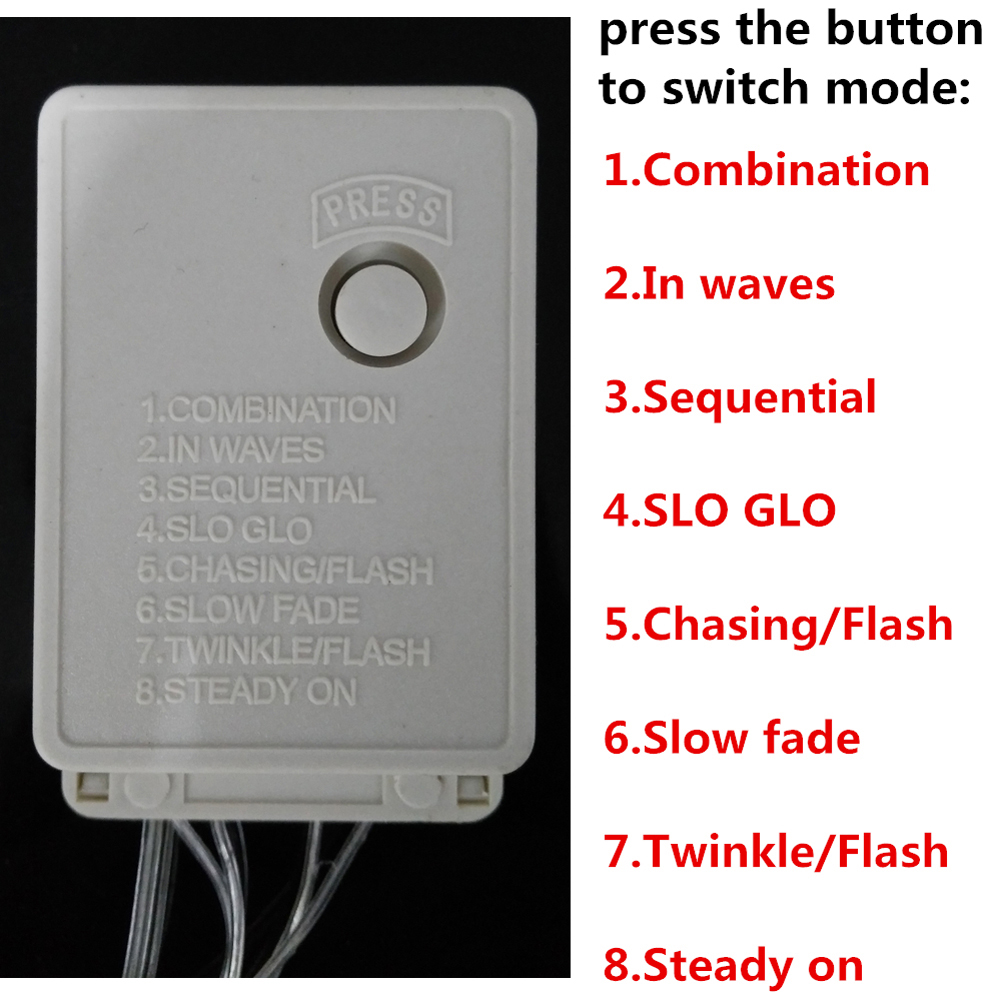 PRESS

1.COMBINATION
2.IN WAVES
3.SEQUENTIAL
4.SLO GLO
5.CHASING/FLASH
6.SLOW FADE
7.TWINKLE/FLASH
8.STEADY ON

press the button to switch mode:

1.Combination

2.In waves

3.Sequential

4.SLO GLO

5.Chasing/Flash

6.Slow fade

7.Twinkle/Flash

8.Steady on