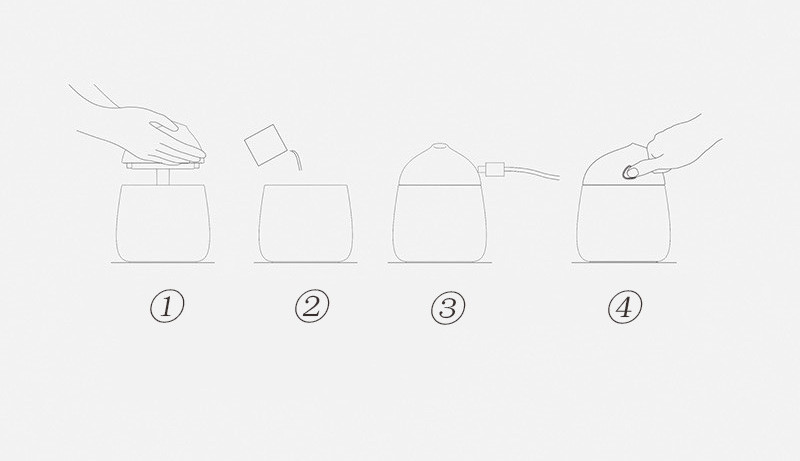 ①
②
③
④