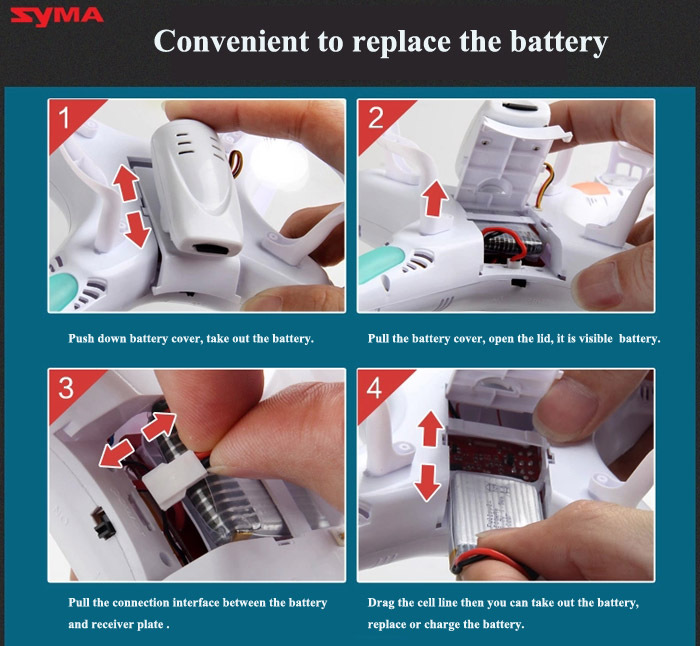 SYMA

Convenient to replace the battery

1

Push down battery cover, take out the battery.

2

Pull the battery cover, open the lid, it is visible battery.

3

Pull the connection interface between the battery and receiver plate .

4

Drag the cell line then you can take out the battery, replace or charge the battery.