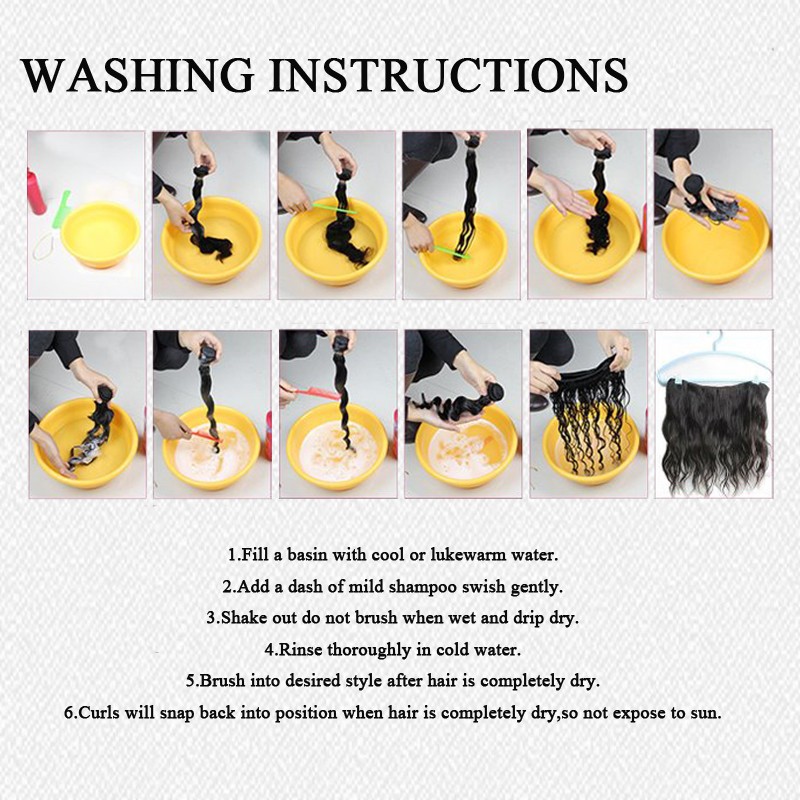 WASHING INSTRUCTIONS

1.Fill a basin with cool or lukewarm water.

2.Add a dash of mild shampoo swish gently.

3.Shake out do not brush when wet and drip dry.

4.Rinse thoroughly in cold water.

5.Brush into desired style after hair is completely dry.

6.Curls will snap back into position when hair is completely dry,so not expose to sun.