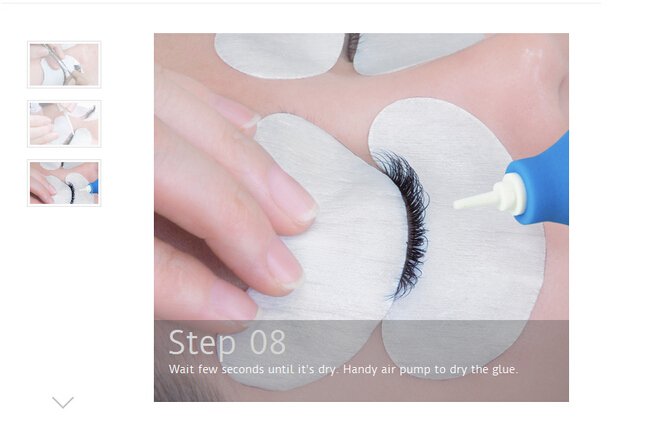 Step 08

Wait few seconds until it's dry. Handy air pump to dry the glue.