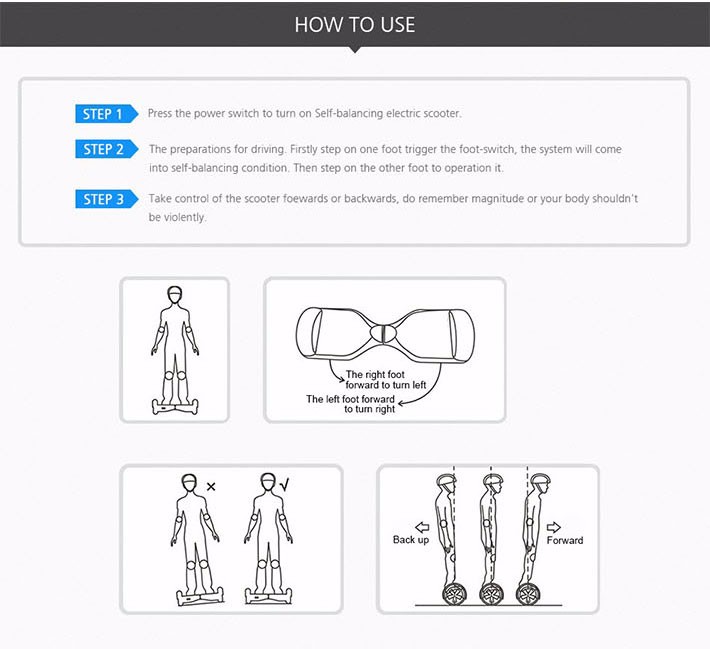 HOW TO USE

STEP 1 Press the power switch to turn on Self-balancing electric scooter.

STEP 2 The preparations for driving. Firstly step on one foot trigger the foot-switch, the system will come into self-balancing condition. Then step on the other foot to operation it.

STEP 3 Take control of the scooter foewards or backwards, do remember magnitude or your body shouldn't be violently.

The right foot forward to turn left

The left foot forward to turn right

×

√

Back up

Forward