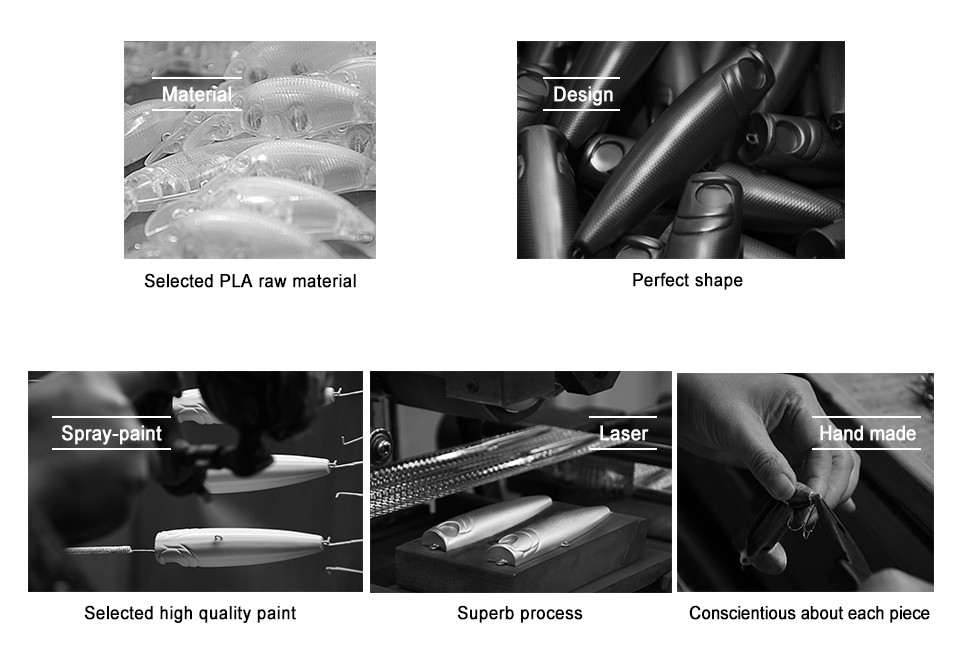 Material

Selected PLA raw material

Design

Perfect shape

Spray-paint

Selected high quality paint

Laser

Superb process

Hand made

Conscientious about each piece