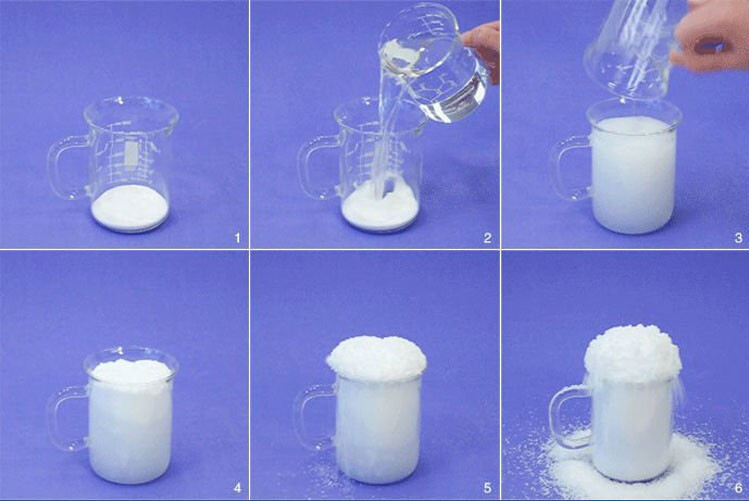 1
2
3
4
5
6