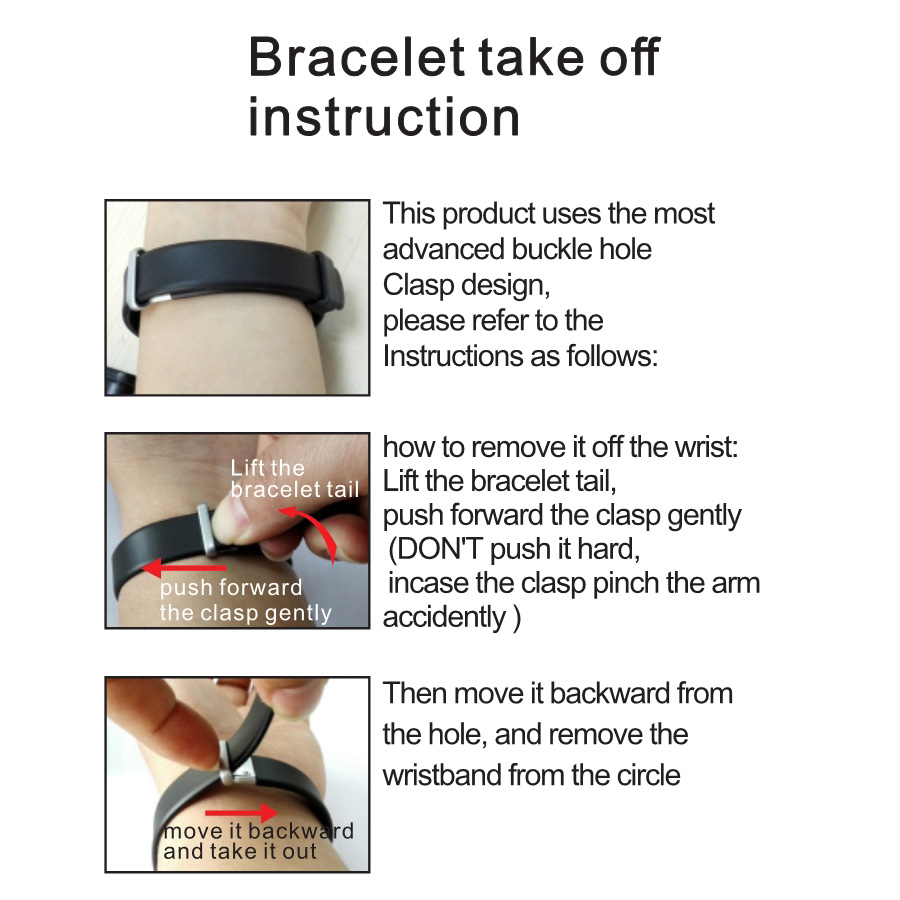 Bracelet take off instruction

This product uses the most advanced buckle hole Clasp design, please refer to the Instructions as follows:

Lift the bracelet tail

push forward the clasp gently

how to remove it off the wrist:
Lift the bracelet tail,
push forward the clasp gently
(DON'T push it hard,
incase the clasp pinch the arm accidently )

move it backward and take it out

Then move it backward from the hole, and remove the wristband from the circle