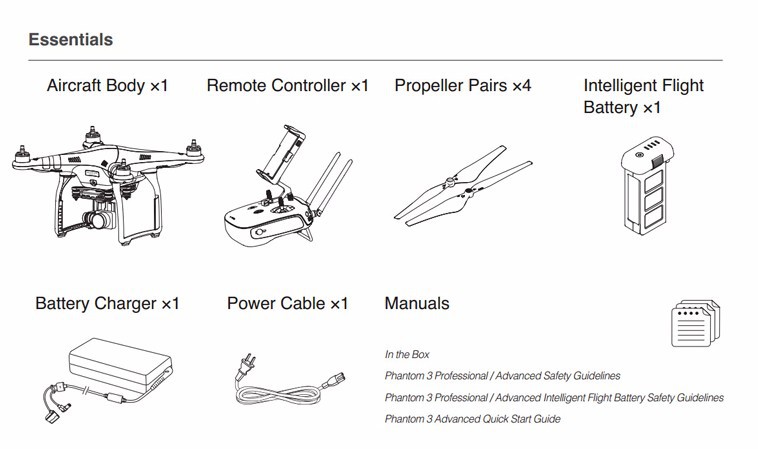 Essentials

Aircraft Body ×1

Remote Controller ×1

Propeller Pairs ×4

Intelligent Flight Battery ×1

Battery Charger ×1

Power Cable ×1

Manuals

In the Box

Phantom 3 Professional / Advanced Safety Guidelines

Phantom 3 Professional / Advanced Intelligent Flight Battery Safety Guidelines

Phantom 3 Advanced Quick Start Guide