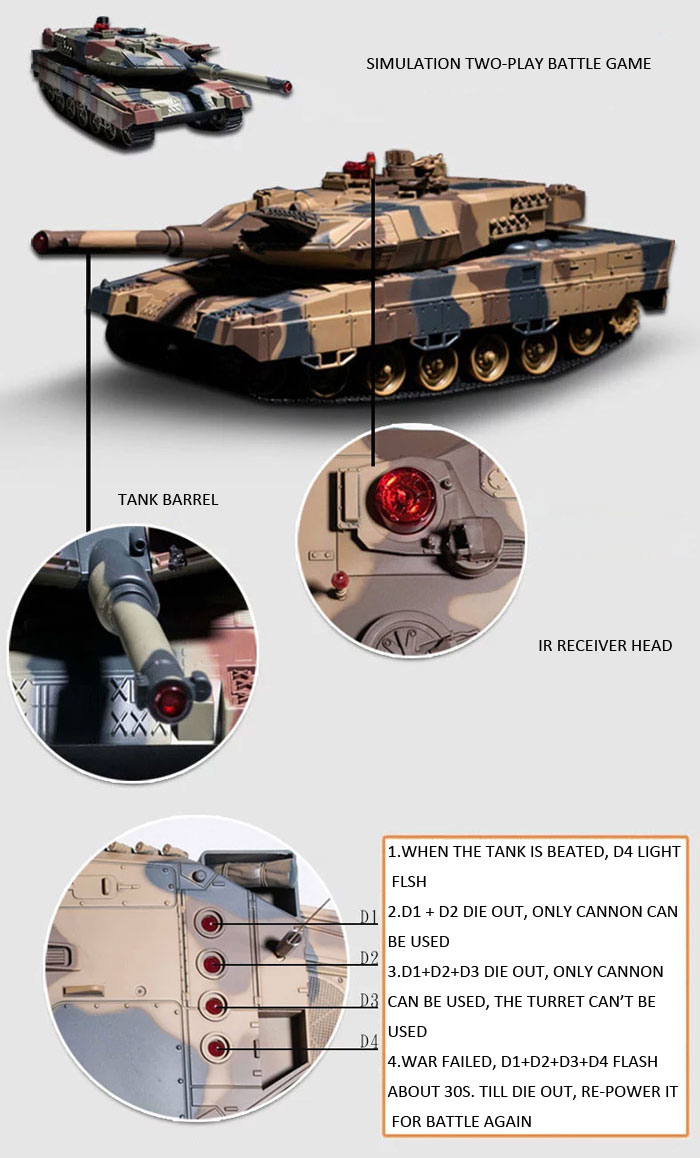 SIMULATION TWO-PLAY BATTLE GAME

TANK BARREL

IR RECEIVER HEAD

D1
D2
D3
D4

1.WHEN THE TANK IS BEATED, D4 LIGHT FLSH
2.D1 + D2 DIE OUT, ONLY CANNON CAN BE USED
3.D1+D2+D3 DIE OUT, ONLY CANNON CAN BE USED, THE TURRET CAN'T BE USED
4.WAR FAILED, D1+D2+D3+D4 FLASH ABOUT 30S. TILL DIE OUT, RE-POWER IT FOR BATTLE AGAIN