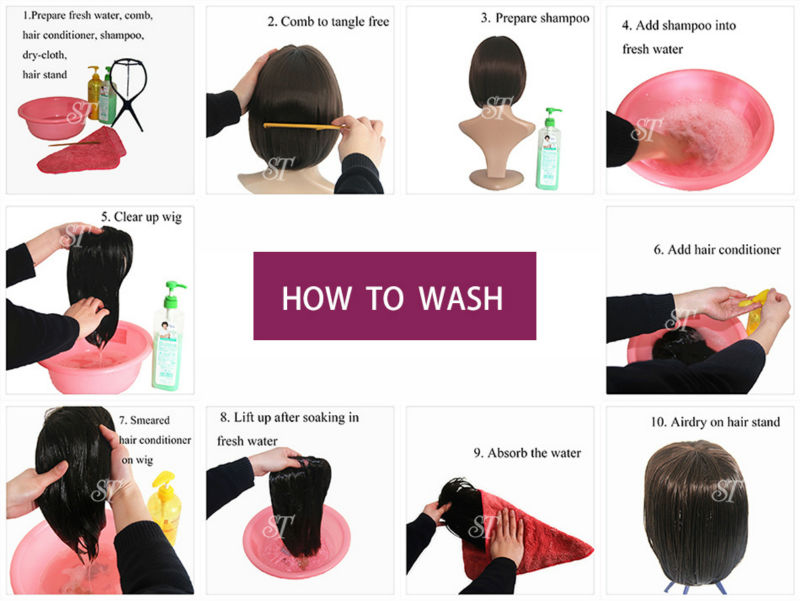 1.Prepare fresh water, comb, hair conditioner, shampoo, dry-cloth, hair stand

ST

2. Comb to tangle free

ST

3. Prepare shampoo

ST

4. Add shampoo into fresh water

ST

5. Clear up wig

ST

HOW TO WASH

6. Add hair conditioner

ST

7. Smeared hair conditioner on wig

ST

8. Lift up after soaking in fresh water

ST

9. Absorb the water

ST

10. Airdry on hair stand

ST