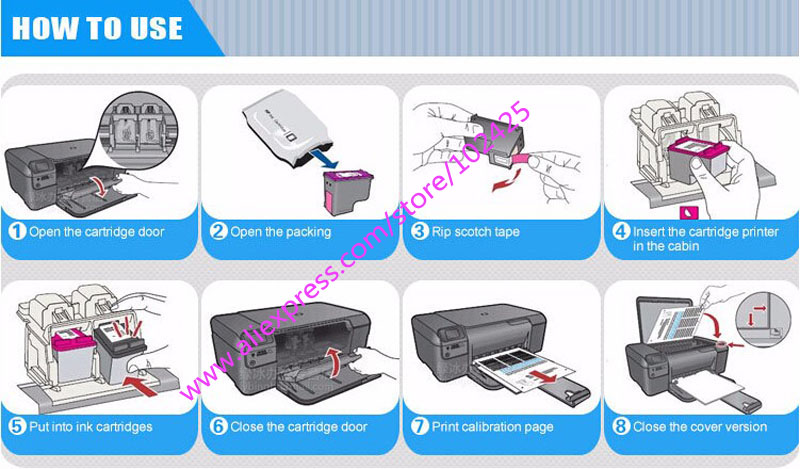 HOW TO USE

1 Open the cartridge door

2 Open the packing

3 Rip scotch tape

4 Insert the cartridge printer in the cabin

5 Put into ink cartridges

6 Close the cartridge door

7 Print calibration page

8 Close the cover version

www.aliexpress.com/store/102425