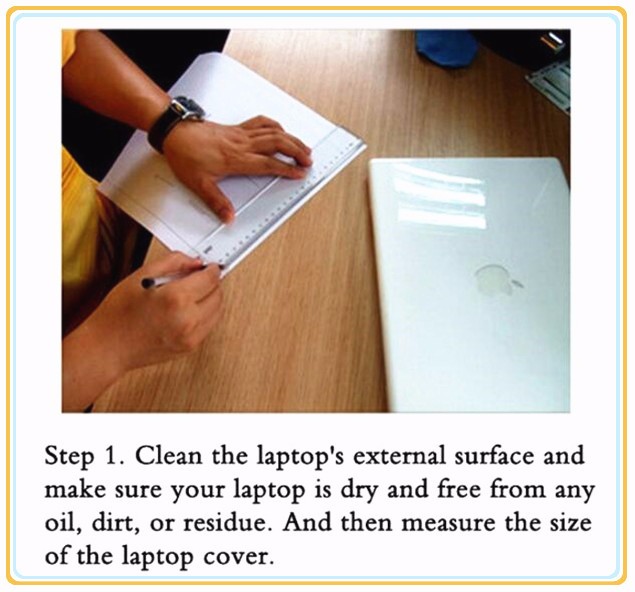 Step 1. Clean the laptop's external surface and make sure your laptop is dry and free from any oil, dirt, or residue. And then measure the size of the laptop cover.