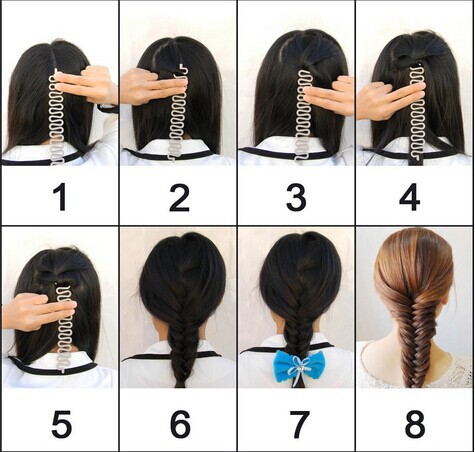 1

2

3

4

5

6

7

8